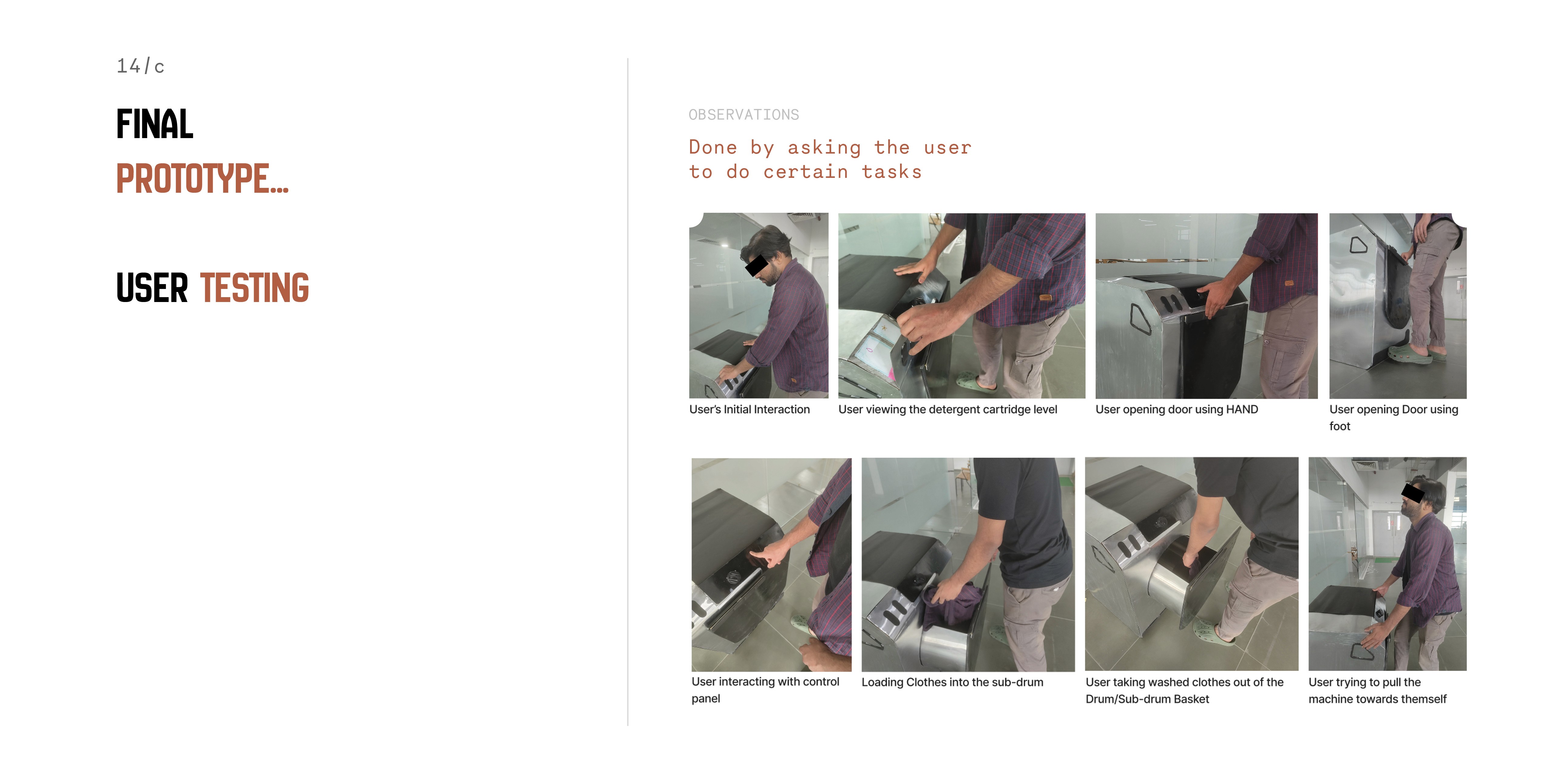 14/c

FINAL
PROTOTYPE...

USER TESTING

OBSERVATIONS

Done by asking the user to do certain tasks

User's Initial Interaction

User viewing the detergent cartridge level

User opening door using HAND

User opening Door using foot

User interacting with control panel

Loading Clothes into the sub-drum

User taking washed clothes out of the Drum/Sub-drum Basket

User trying to pull the machine towards themself