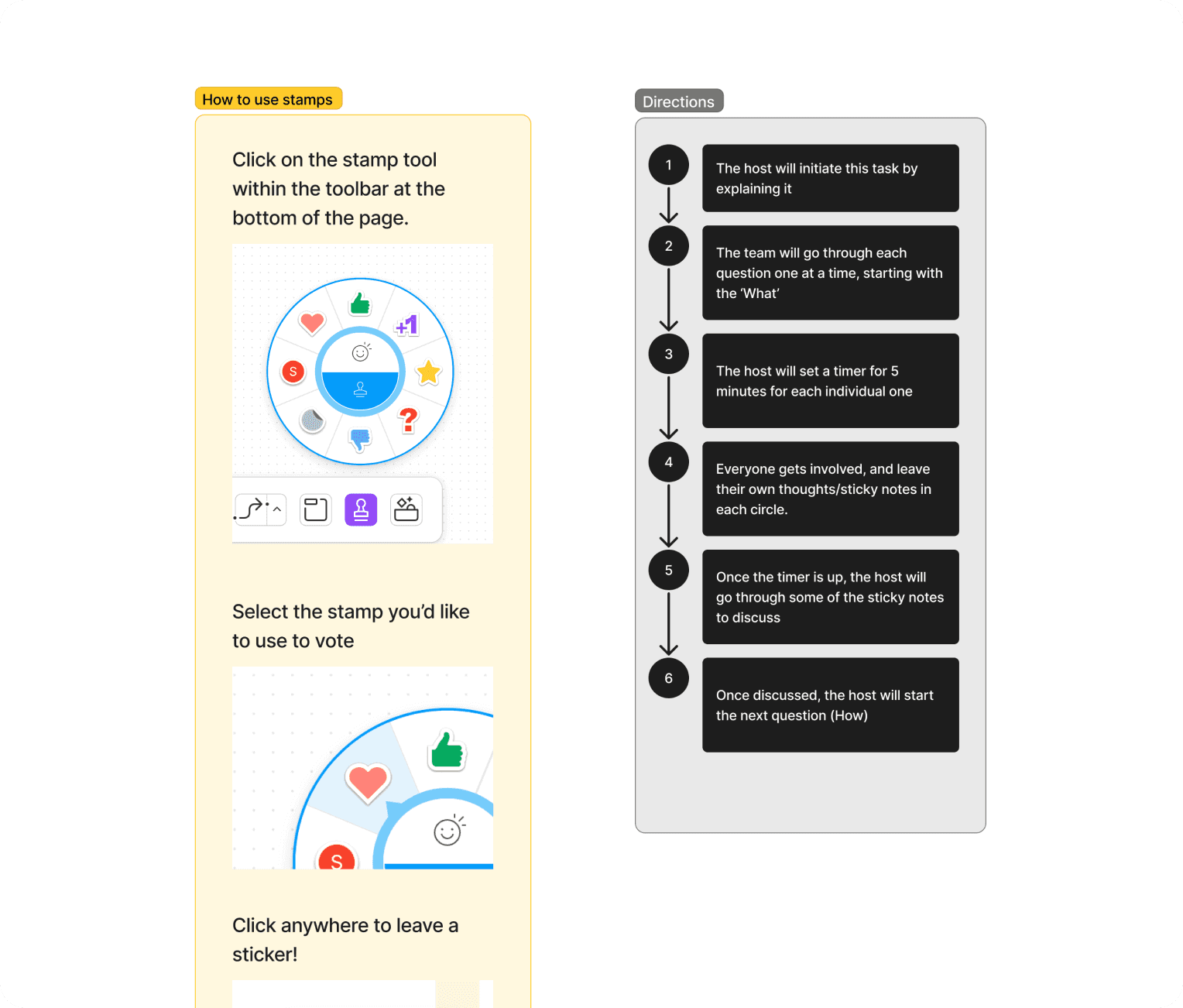 How to use stamps

Click on the stamp tool within the toolbar at the bottom of the page.

+1

S

?

Select the stamp you'd like to use to vote

S

Click anywhere to leave a sticker!

Directions

1
The host will initiate this task by explaining it

2
The team will go through each question one at a time, starting with the 'What'

3
The host will set a timer for 5 minutes for each individual one

4
Everyone gets involved, and leave their own thoughts/sticky notes in each circle.

5
Once the timer is up, the host will go through some of the sticky notes to discuss

6
Once discussed, the host will start the next question (How)