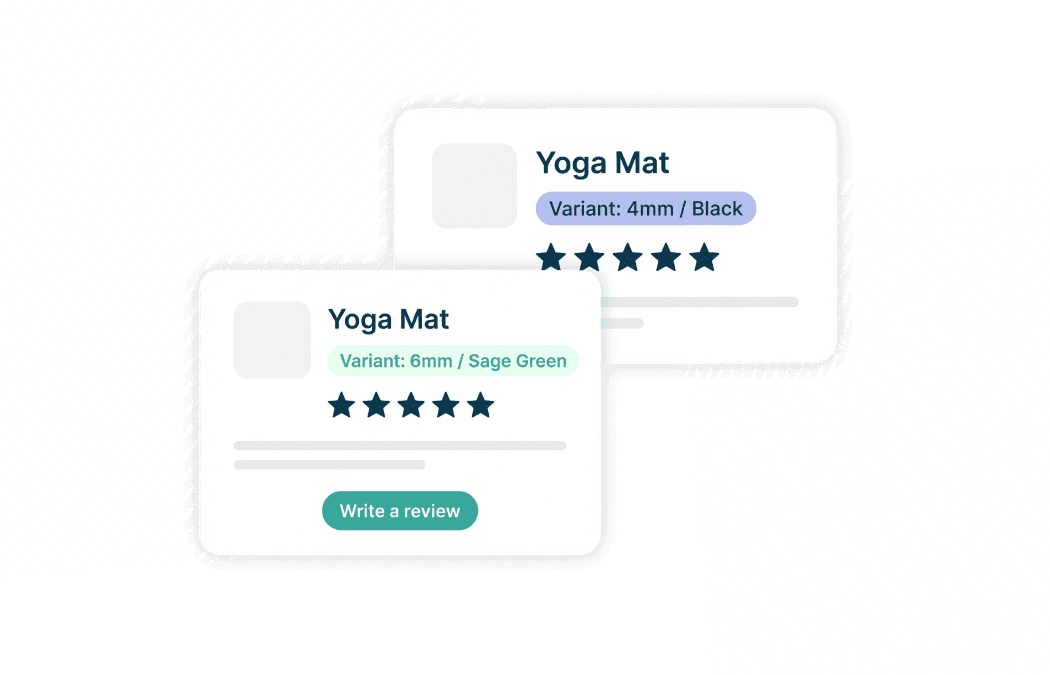 Yoga Mat
Variant: 4mm / Black

Yoga Mat
Variant: 6mm / Sage Green

Write a review