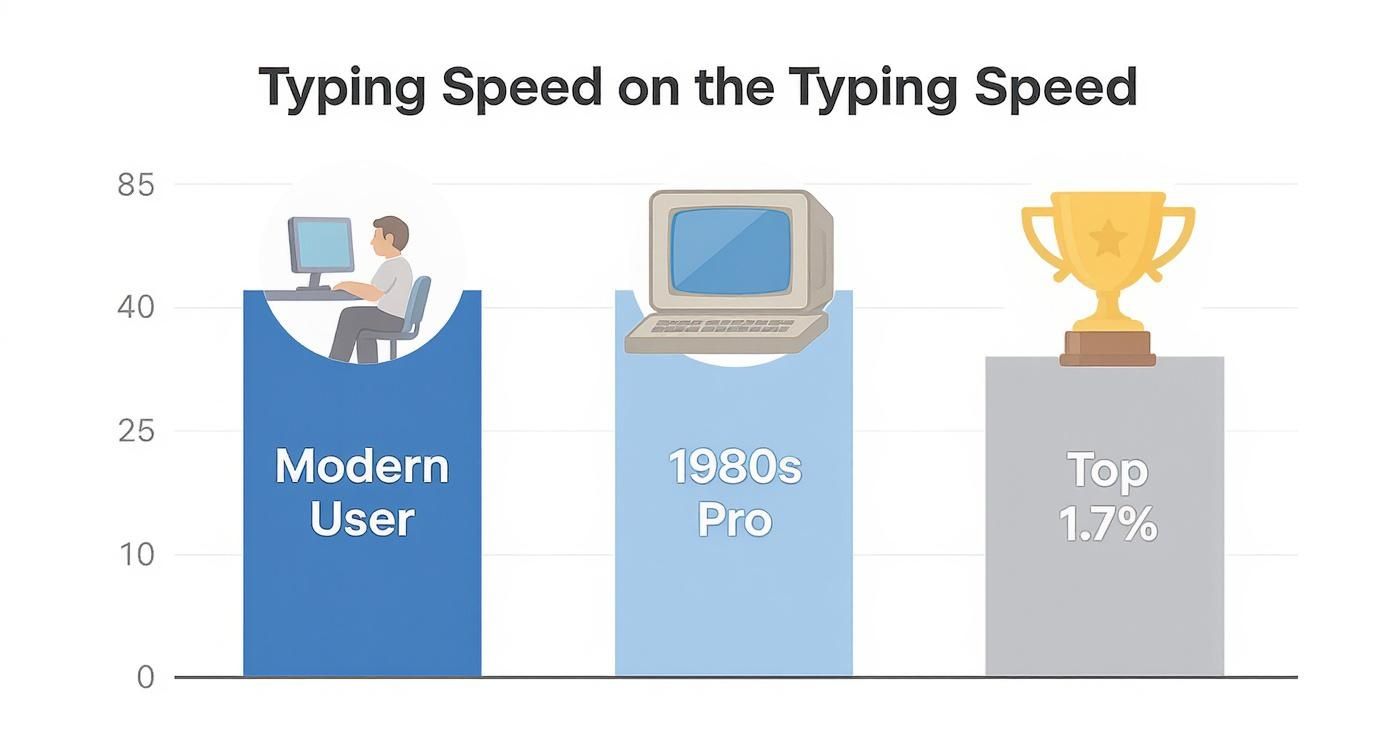 Typing Speed on the Typing Speed

85

40

25

10

0

Modern User

1980s Pro

Top 1.7%