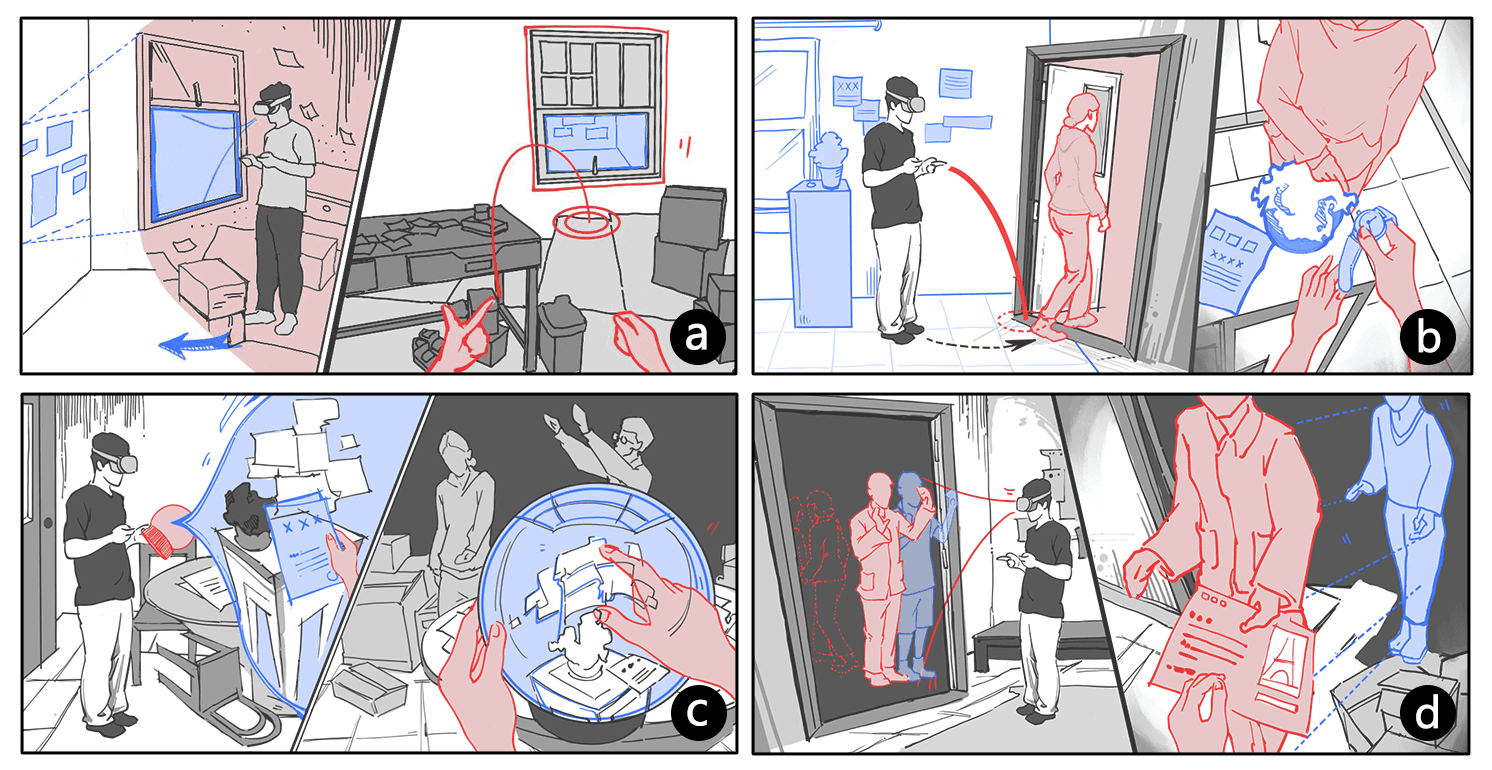 a

XXX

XXXX

b

XXX

c

d