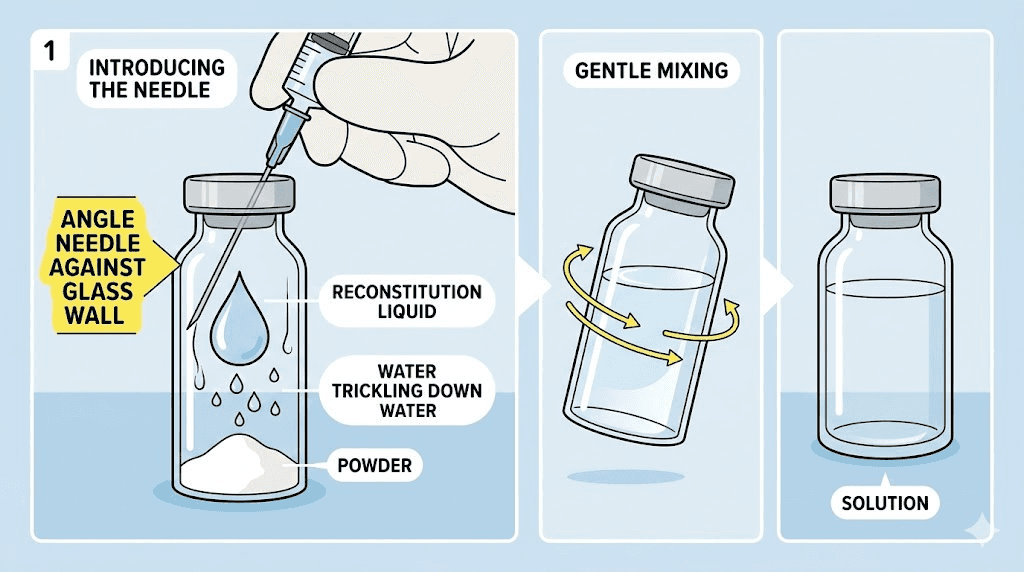 1

INTRODUCING THE NEEDLE

ANGLE NEEDLE AGAINST GLASS WALL

RECONSTITUTION LIQUID

WATER TRICKLING DOWN WATER

POWDER

GENTLE MIXING

SOLUTION