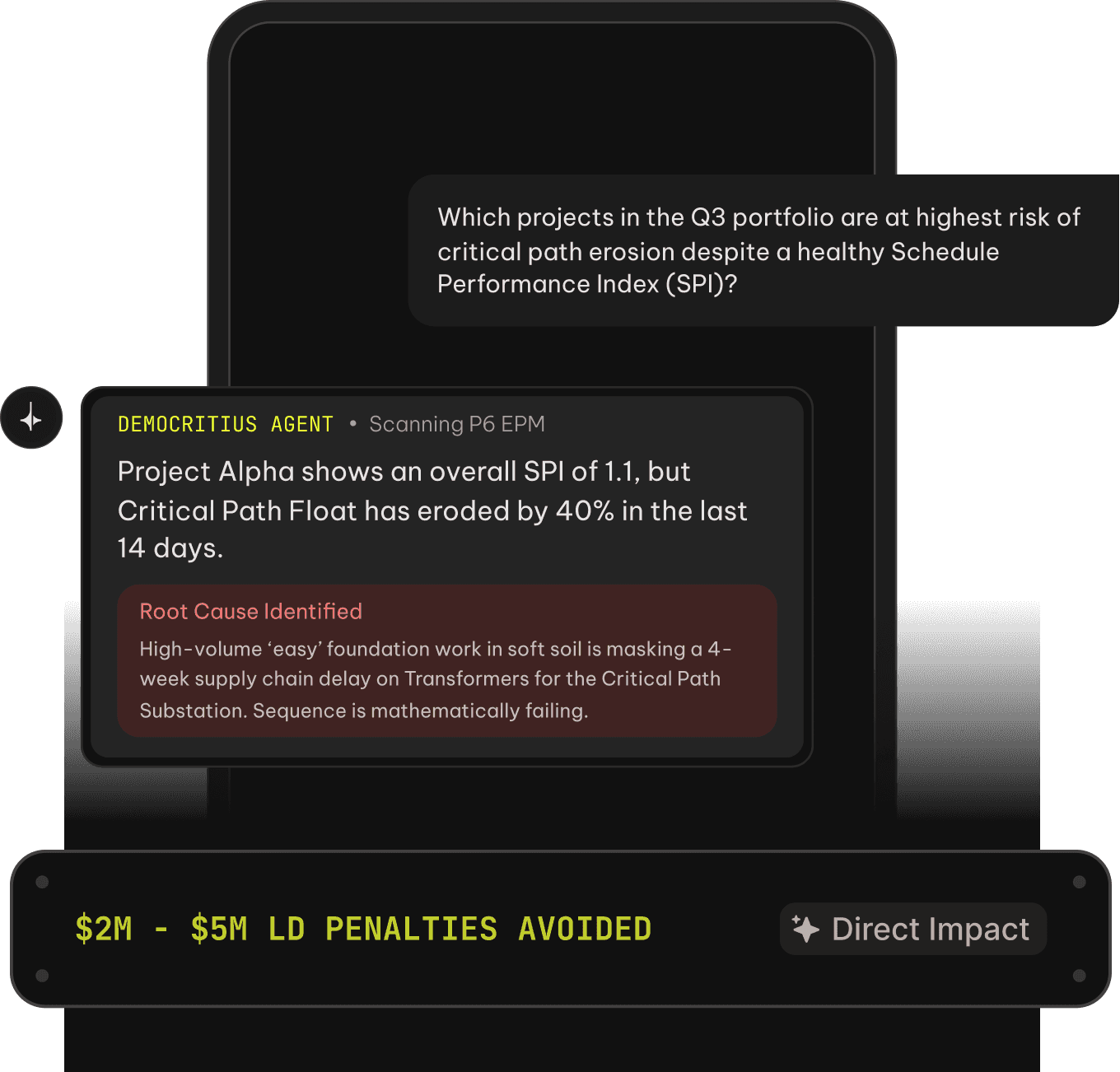 Which projects in the Q3 portfolio are at highest risk of critical path erosion despite a healthy Schedule Performance Index (SPI)?

DEMOCRITIUS AGENT • Scanning P6 EPM

Project Alpha shows an overall SPI of 1.1, but Critical Path Float has eroded by 40% in the last 14 days.

Root Cause Identified

High-volume 'easy' foundation work in soft soil is masking a 4-week supply chain delay on Transformers for the Critical Path Substation. Sequence is mathematically failing.

$2M - $5M LD PENALTIES AVOIDED

Direct Impact