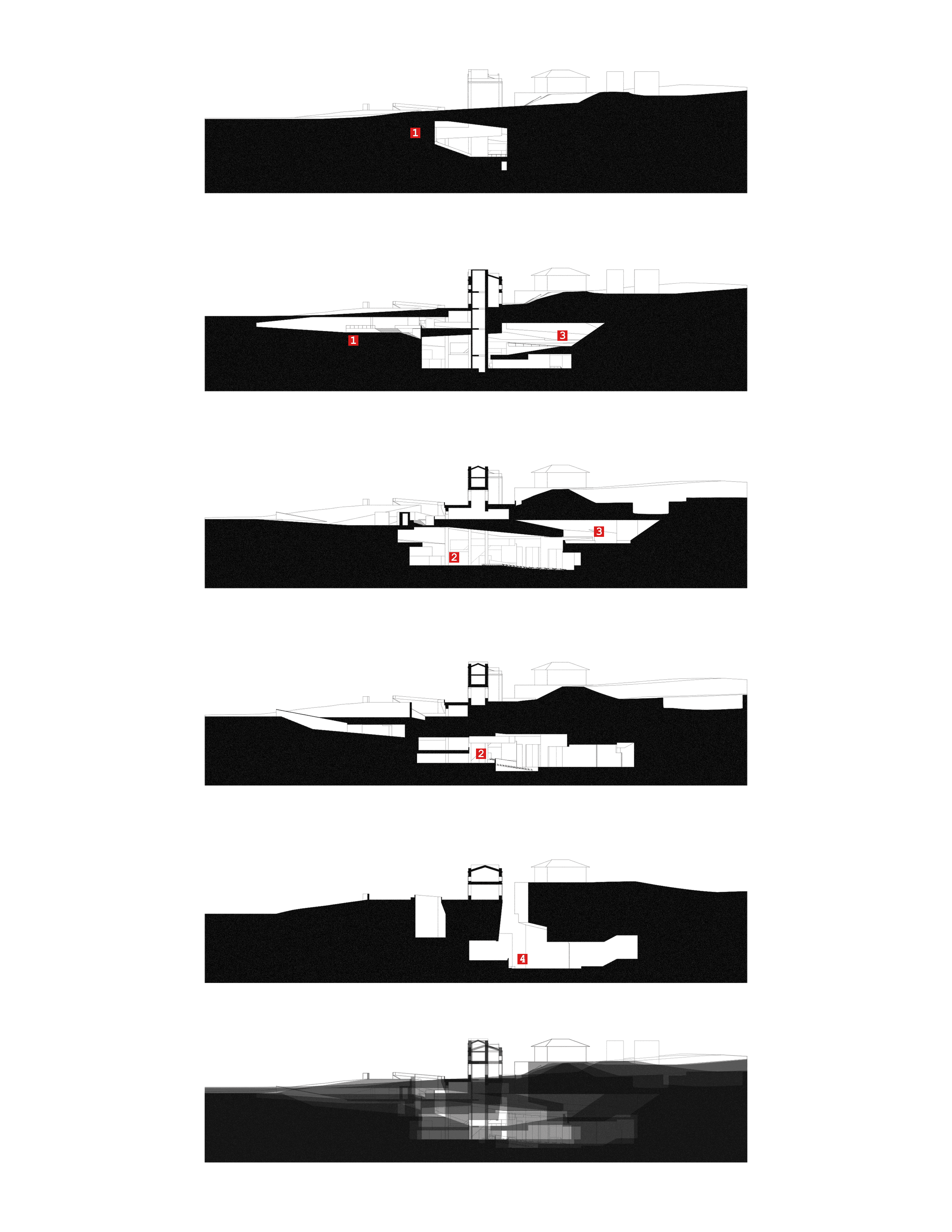 1

1

3

3

2

2

4