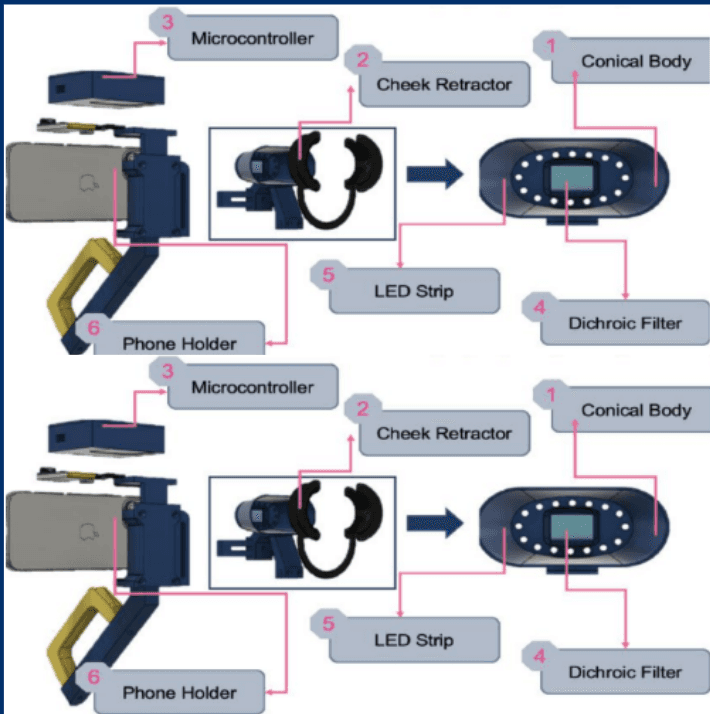 3 Microcontroller

2 Cheek Retractor

1 Conical Body

5 LED Strip

4 Dichroic Filter

6 Phone Holder

3 Microcontroller

2 Cheek Retractor

1 Conical Body

5 LED Strip

4 Dichroic Filter

6 Phone Holder