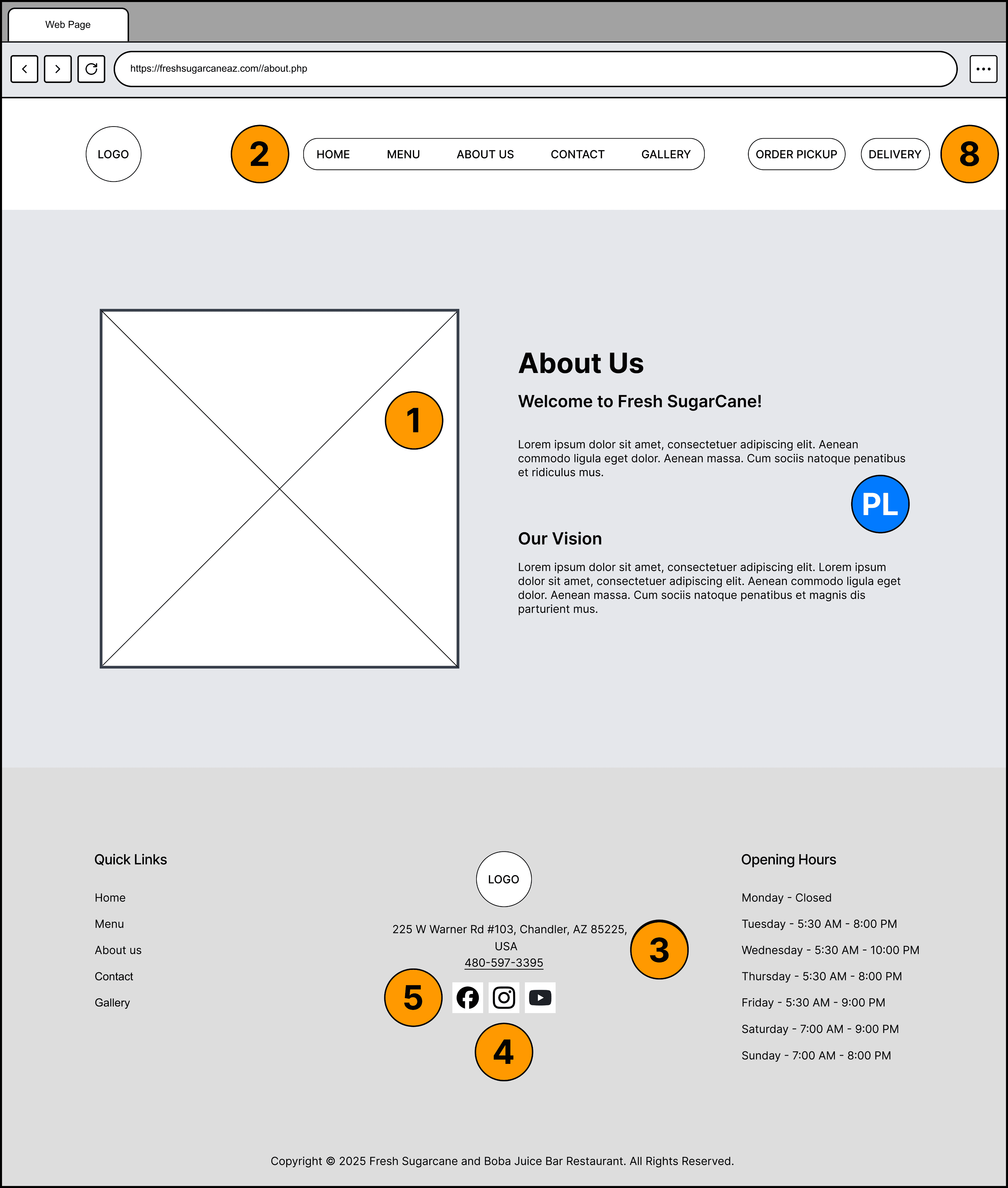 Web Page

https://freshsugarcaneaz.com//about.php

LOGO

2

HOME MENU ABOUT US CONTACT GALLERY

ORDER PICKUP DELIVERY

8

1

About Us

Welcome to Fresh SugarCane!

Lorem ipsum dolor sit amet, consectetuer adipiscing elit. Aenean commodo ligula eget dolor. Aenean massa. Cum sociis natoque penatibus et ridiculus mus.

PL

Our Vision

Lorem ipsum dolor sit amet, consectetuer adipiscing elit. Lorem ipsum dolor sit amet, consectetuer adipiscing elit. Aenean commodo ligula eget dolor. Aenean massa. Cum sociis natoque penatibus et magnis dis parturient mus.

Quick Links

Home

Menu

About us

Contact

Gallery

LOGO

225 W Warner Rd #103, Chandler, AZ 85225, USA

480-597-3395

3

5

4

Opening Hours

Monday - Closed

Tuesday - 5:30 AM - 8:00 PM

Wednesday - 5:30 AM - 10:00 PM

Thursday - 5:30 AM - 8:00 PM

Friday - 5:30 AM - 9:00 PM

Saturday - 7:00 AM - 9:00 PM

Sunday - 7:00 AM - 8:00 PM

Copyright © 2025 Fresh Sugarcane and Boba Juice Bar Restaurant. All Rights Reserved.