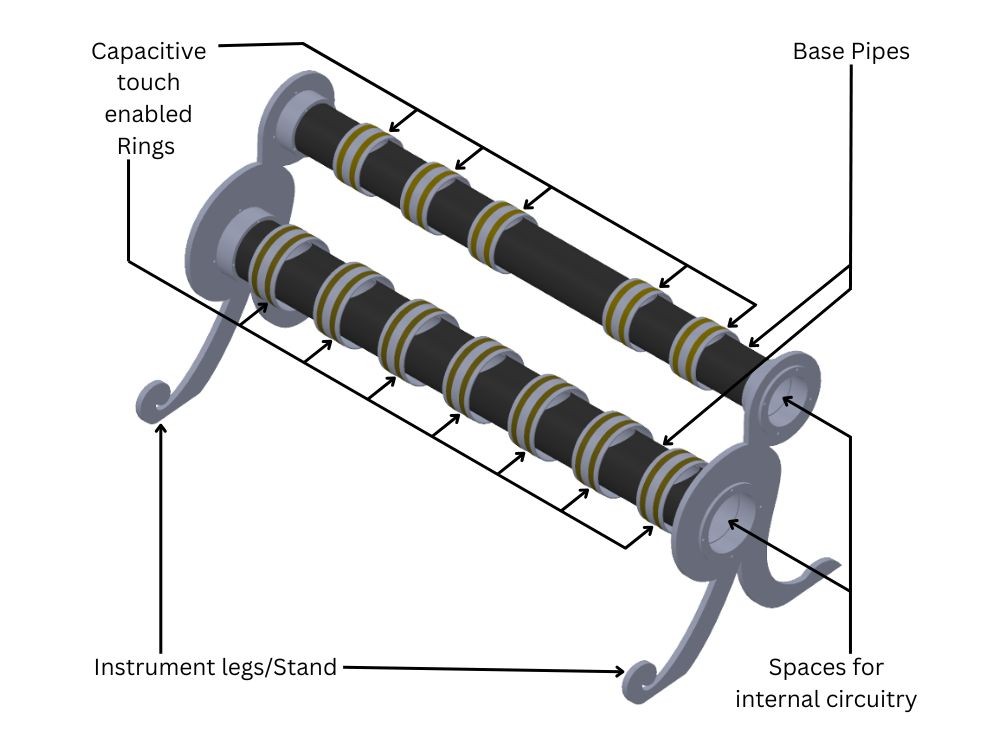 Capacitive touch enabled Rings

Base Pipes

Instrument legs/Stand

Spaces for internal circuitry