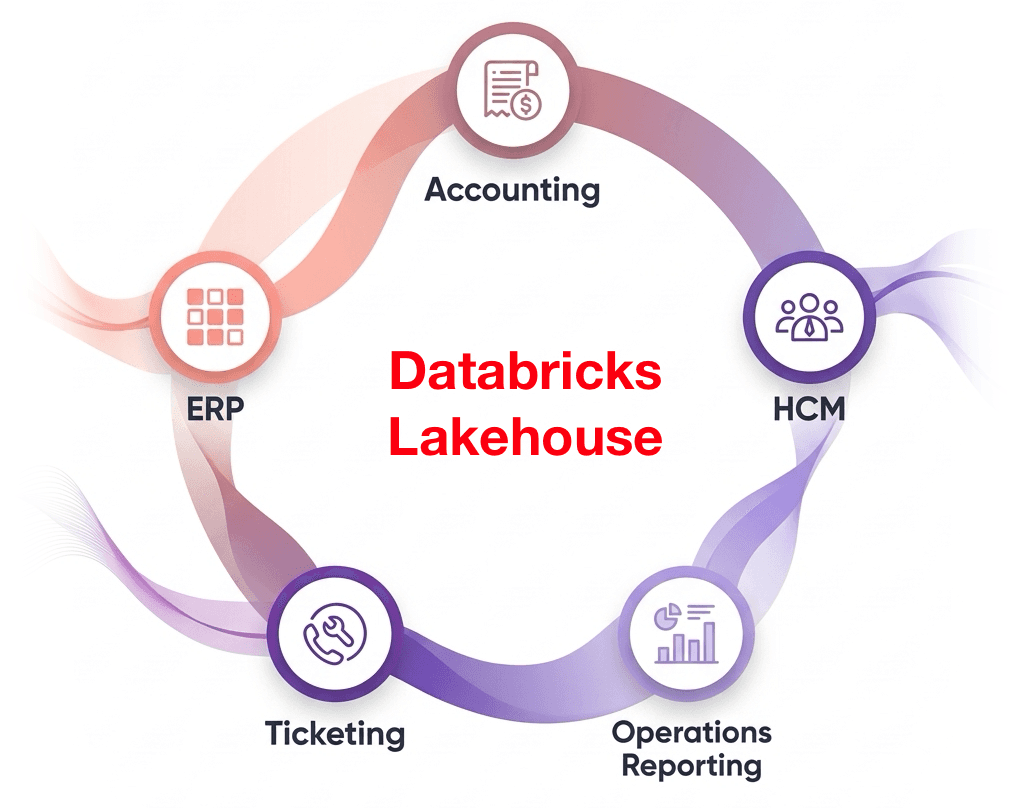 Accounting

ERP

Databricks Lakehouse

HCM

Ticketing

Operations Reporting