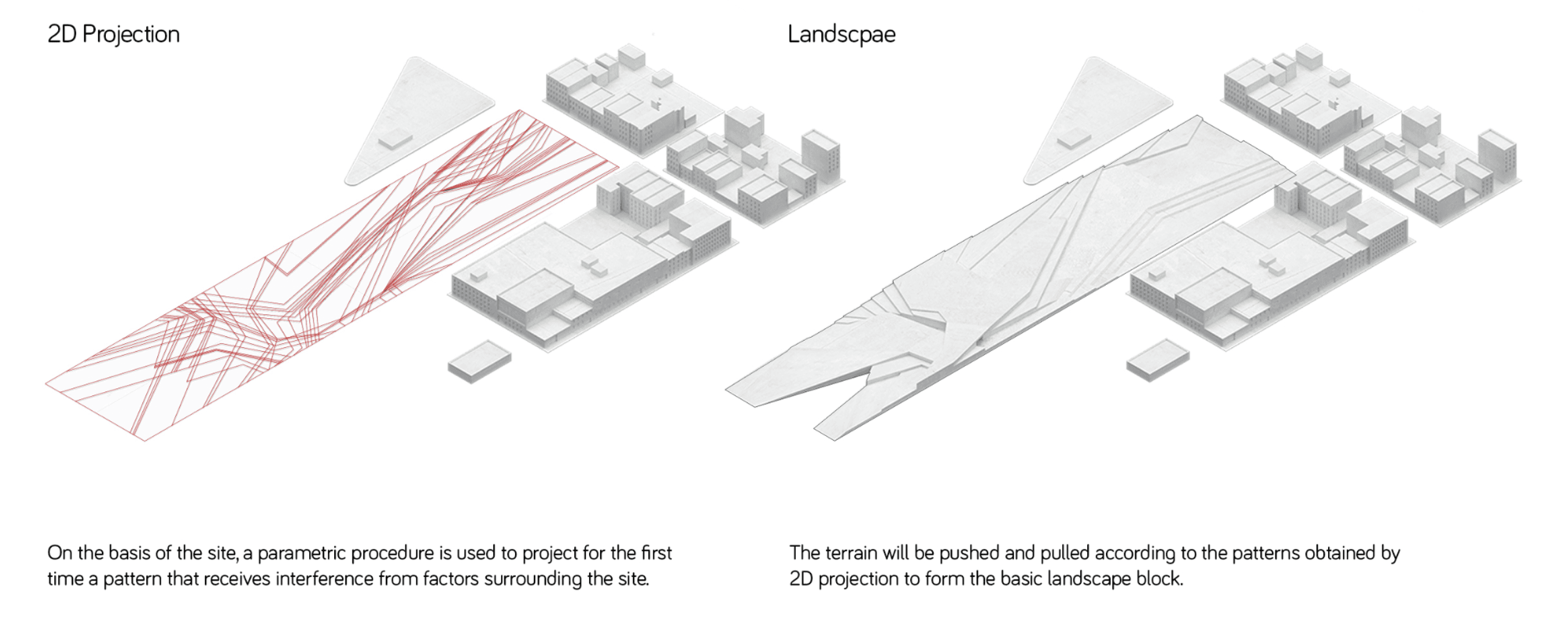 2D Projection

On the basis of the site, a parametric procedure is used to project for the first time a pattern that receives interference from factors surrounding the site.

Landscpae

The terrain will be pushed and pulled according to the patterns obtained by 2D projection to form the basic landscape block.