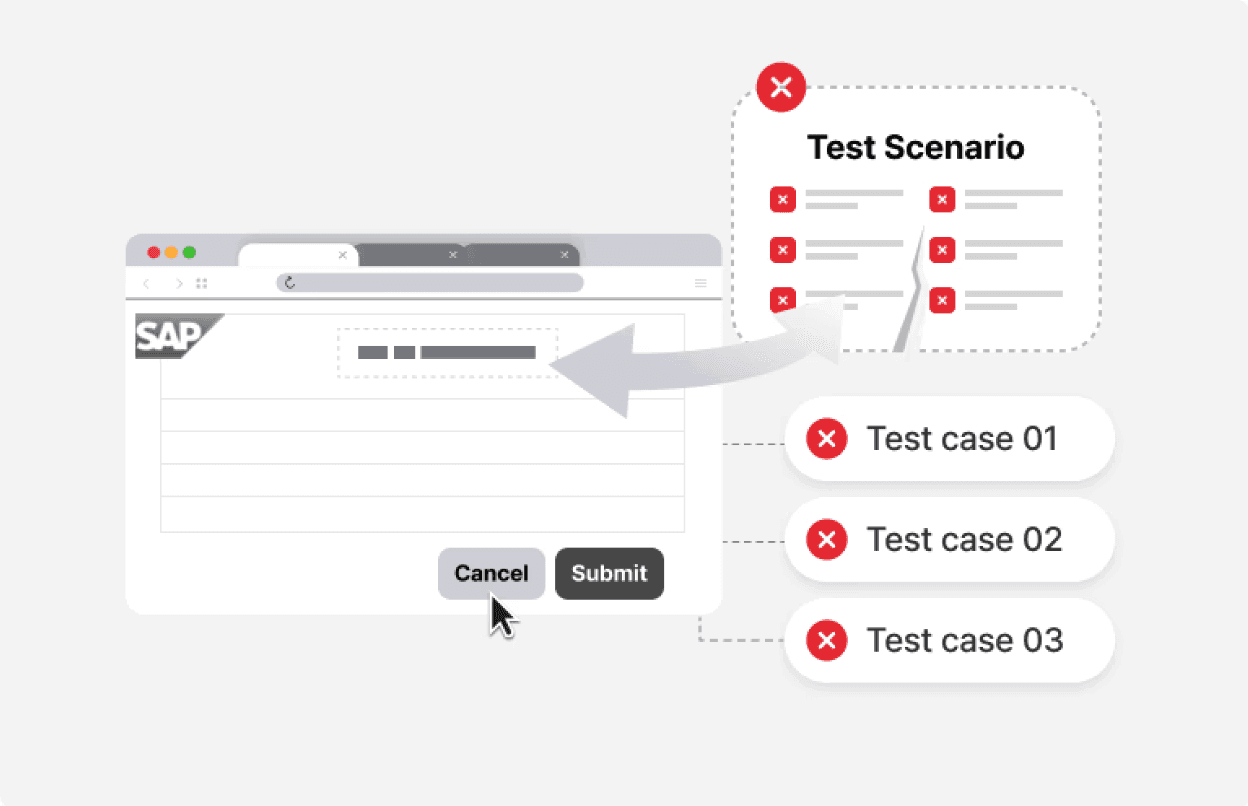 Test Scenario

SAP

Cancel Submit

Test case 01

Test case 02

Test case 03