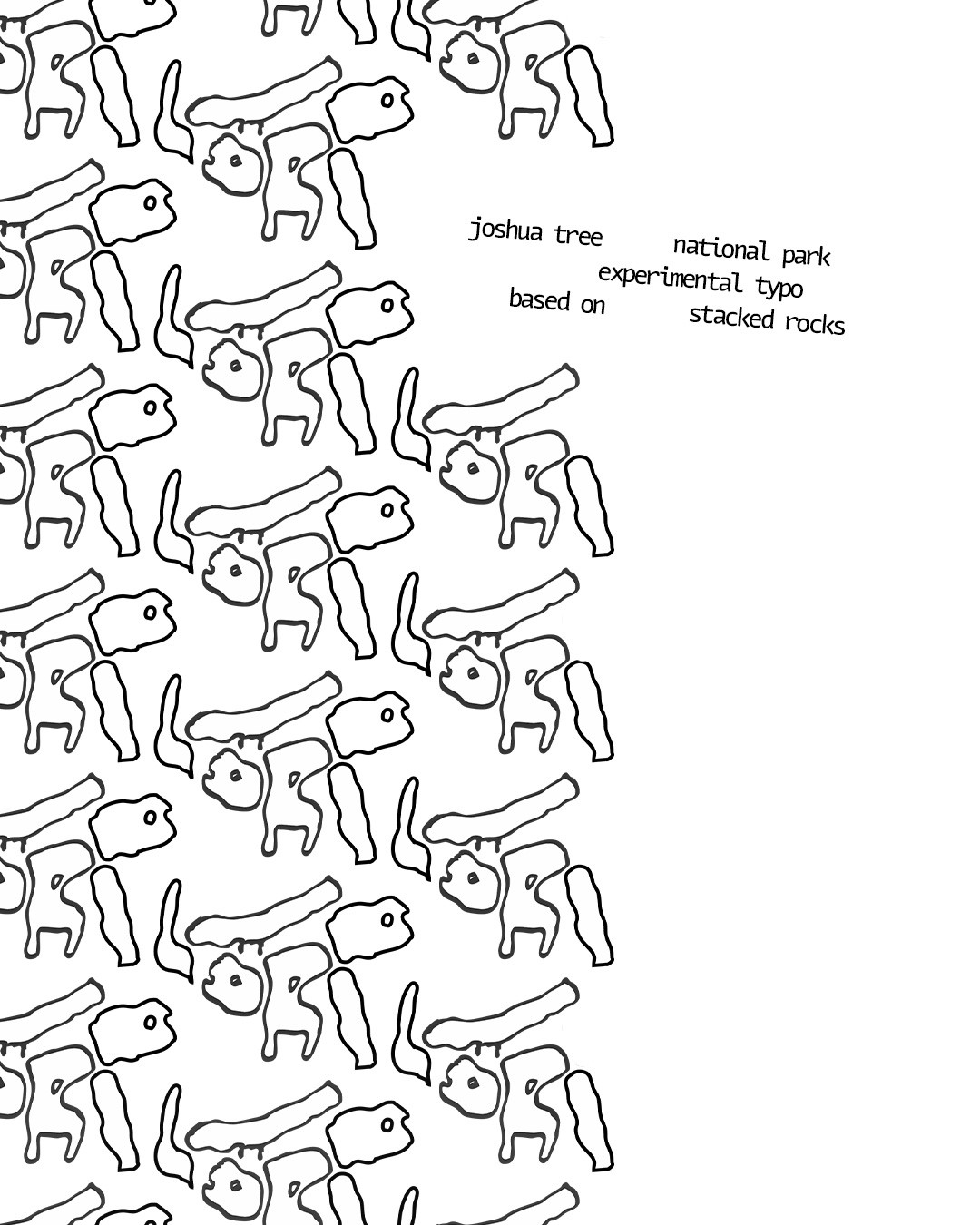 joshua tree national park
experimental typo
based on stacked rocks