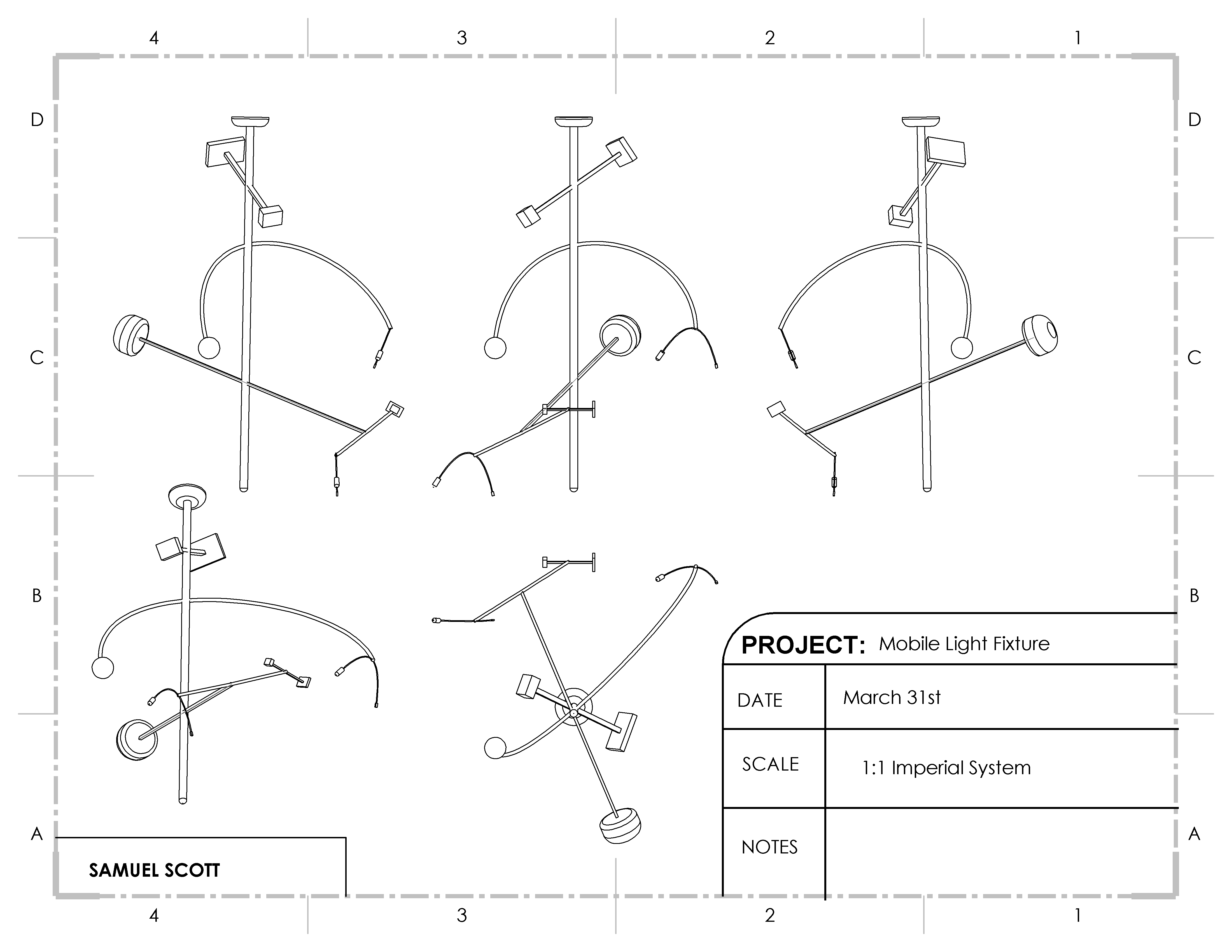 4 3 2 1

D D

C C

B B

A A

PROJECT: Mobile Light Fixture

| DATE | March 31st |
|---|---|
| SCALE | 1:1 Imperial System |
| NOTES | |

SAMUEL SCOTT

4 3 2 1