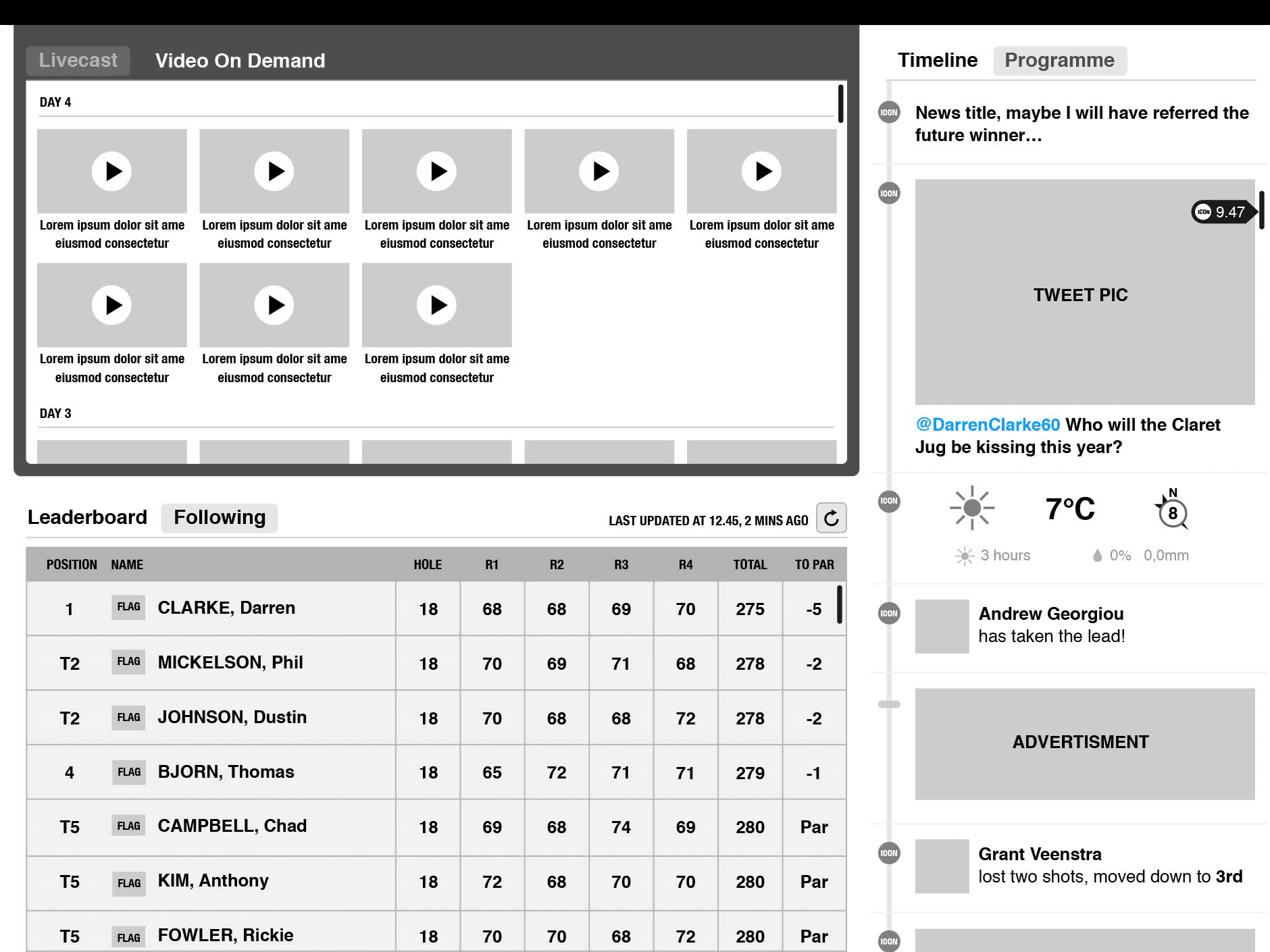 Livecast Video On Demand

DAY 4

Lorem ipsum dolor sit ame eiusmod consectetur

Lorem ipsum dolor sit ame eiusmod consectetur

Lorem ipsum dolor sit ame eiusmod consectetur

Lorem ipsum dolor sit ame eiusmod consectetur

Lorem ipsum dolor sit ame eiusmod consectetur

Lorem ipsum dolor sit ame eiusmod consectetur

Lorem ipsum dolor sit ame eiusmod consectetur

Lorem ipsum dolor sit ame eiusmod consectetur

DAY 3

Leaderboard Following

LAST UPDATED AT 12.45, 2 MINS AGO

| POSITION | NAME | HOLE | R1 | R2 | R3 | R4 | TOTAL | TO PAR |
|---|---|---|---|---|---|---|---|---|
| 1 | FLAG CLARKE, Darren | 18 | 68 | 68 | 69 | 70 | 275 | -5 |
| T2 | FLAG MICKELSON, Phil | 18 | 70 | 69 | 71 | 68 | 278 | -2 |
| T2 | FLAG JOHNSON, Dustin | 18 | 70 | 68 | 68 | 72 | 278 | -2 |
| 4 | FLAG BJORN, Thomas | 18 | 65 | 72 | 71 | 71 | 279 | -1 |
| T5 | FLAG CAMPBELL, Chad | 18 | 69 | 68 | 74 | 69 | 280 | Par |
| T5 | FLAG KIM, Anthony | 18 | 72 | 68 | 70 | 70 | 280 | Par |
| T5 | FLAG FOWLER, Rickie | 18 | 70 | 70 | 68 | 72 | 280 | Par |

Timeline Programme

ICON News title, maybe I will have referred the future winner...

ICON

ICON 9.47

TWEET PIC

@DarrenClarke60 Who will the Claret Jug be kissing this year?

ICON

7°C

N
8

3 hours 0% 0,0mm

ICON Andrew Georgiou has taken the lead!

ADVERTISMENT

ICON Grant Veenstra lost two shots, moved down to 3rd

ICON