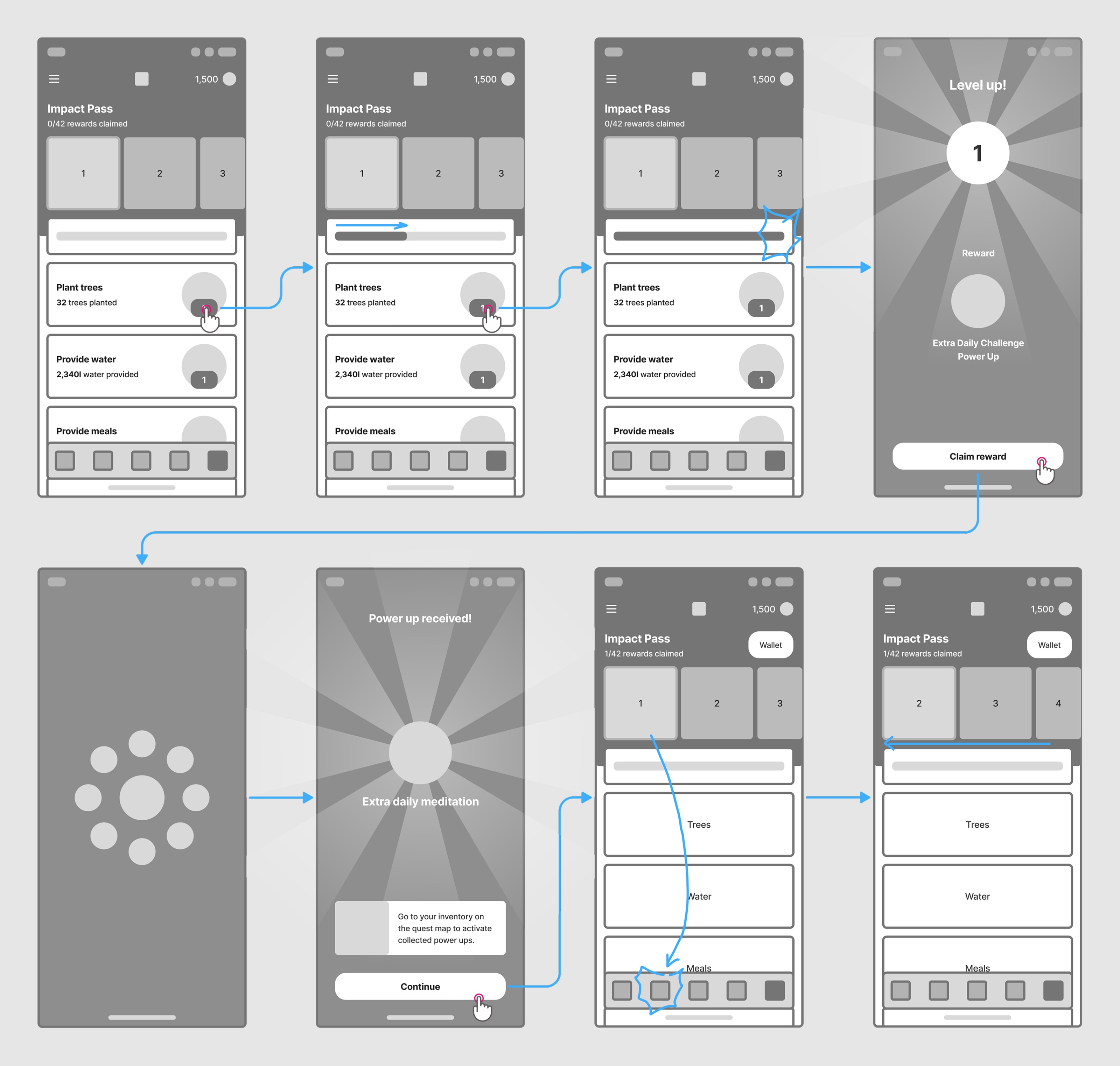 1,500

Impact Pass
0/42 rewards claimed

1 2 3

Plant trees
32 trees planted
1

Provide water
2,340l water provided
1

Provide meals

1,500

Impact Pass
0/42 rewards claimed

1 2 3

Plant trees
32 trees planted
1

Provide water
2,340l water provided
1

Provide meals

1,500

Impact Pass
0/42 rewards claimed

1 2 3

Plant trees
32 trees planted
1

Provide water
2,340l water provided
1

Provide meals

Level up!

1

Reward

Extra Daily Challenge Power Up

Claim reward

Power up received!

Extra daily meditation

Go to your inventory on the quest map to activate collected power ups.

Continue

1,500

Impact Pass
1/42 rewards claimed
Wallet

1 2 3

Trees

Water

Meals

1,500

Impact Pass
1/42 rewards claimed
Wallet

2 3 4

Trees

Water

Meals