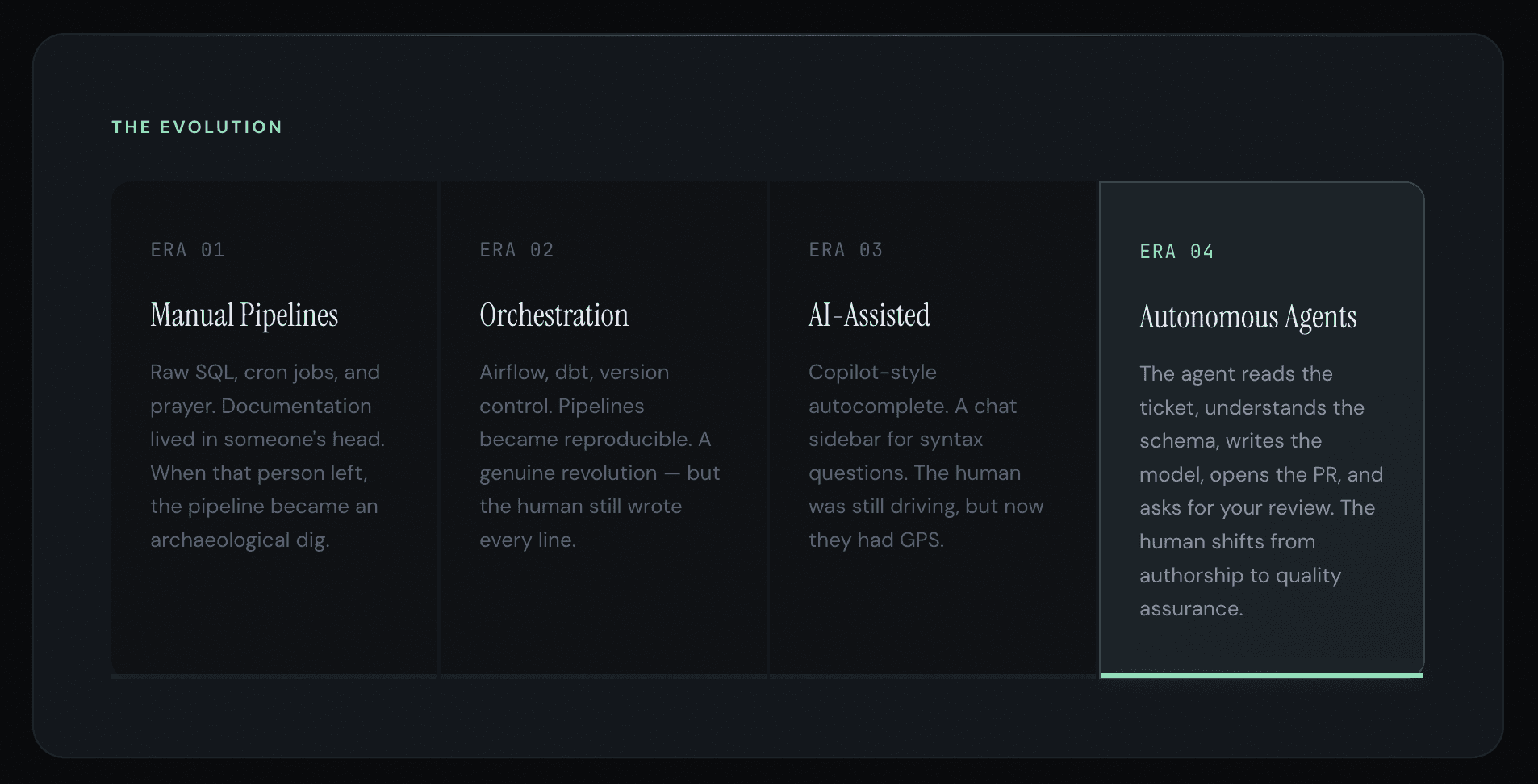 THE EVOLUTION

ERA 01

Manual Pipelines

Raw SQL, cron jobs, and prayer. Documentation lived in someone's head. When that person left, the pipeline became an archaeological dig.

ERA 02

Orchestration

Airflow, dbt, version control. Pipelines became reproducible. A genuine revolution — but the human still wrote every line.

ERA 03

AI-Assisted

Copilot-style autocomplete. A chat sidebar for syntax questions. The human was still driving, but now they had GPS.

ERA 04

Autonomous Agents

The agent reads the ticket, understands the schema, writes the model, opens the PR, and asks for your review. The human shifts from authorship to quality assurance.