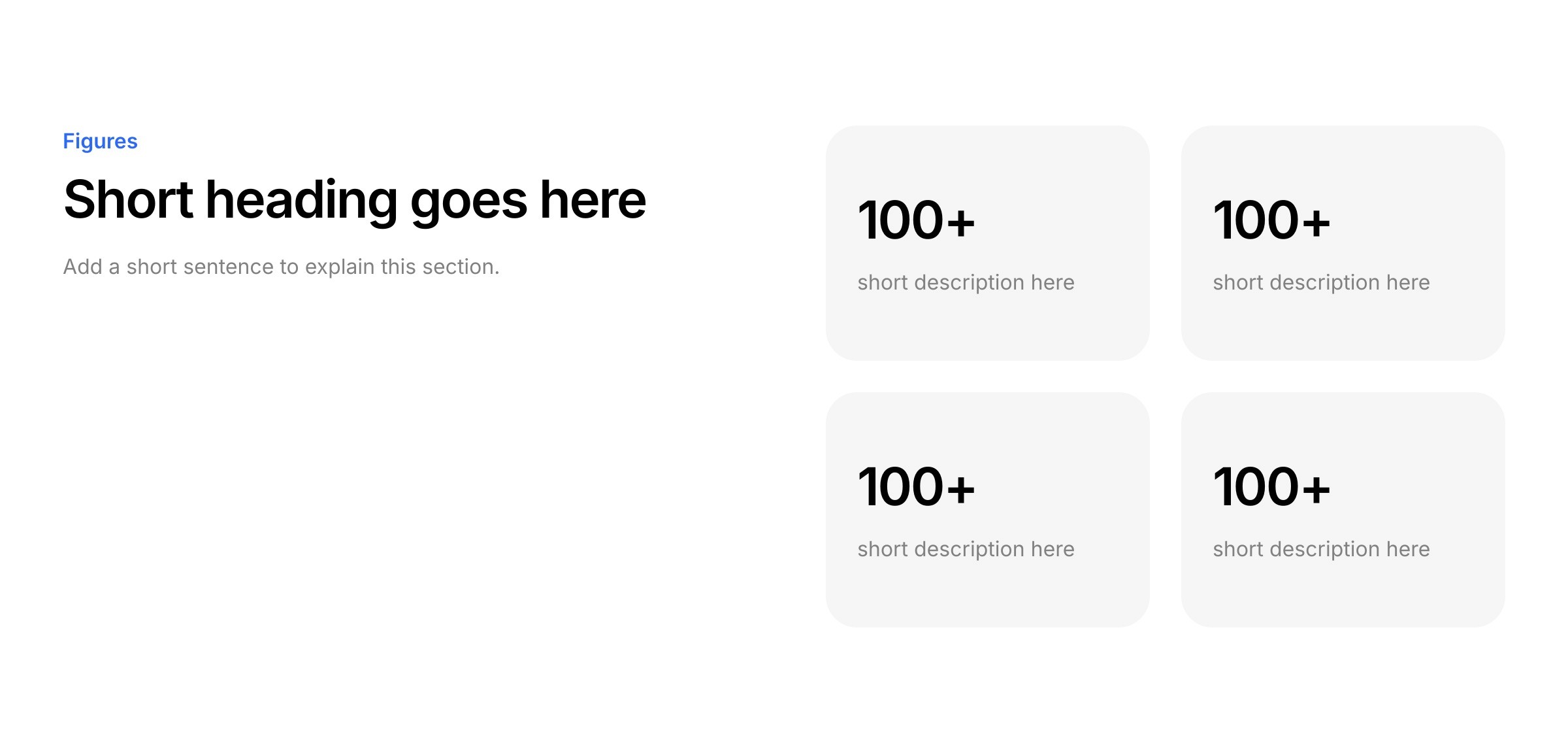 Figures

Short heading goes here

Add a short sentence to explain this section.

100+

short description here

100+

short description here

100+

short description here

100+

short description here