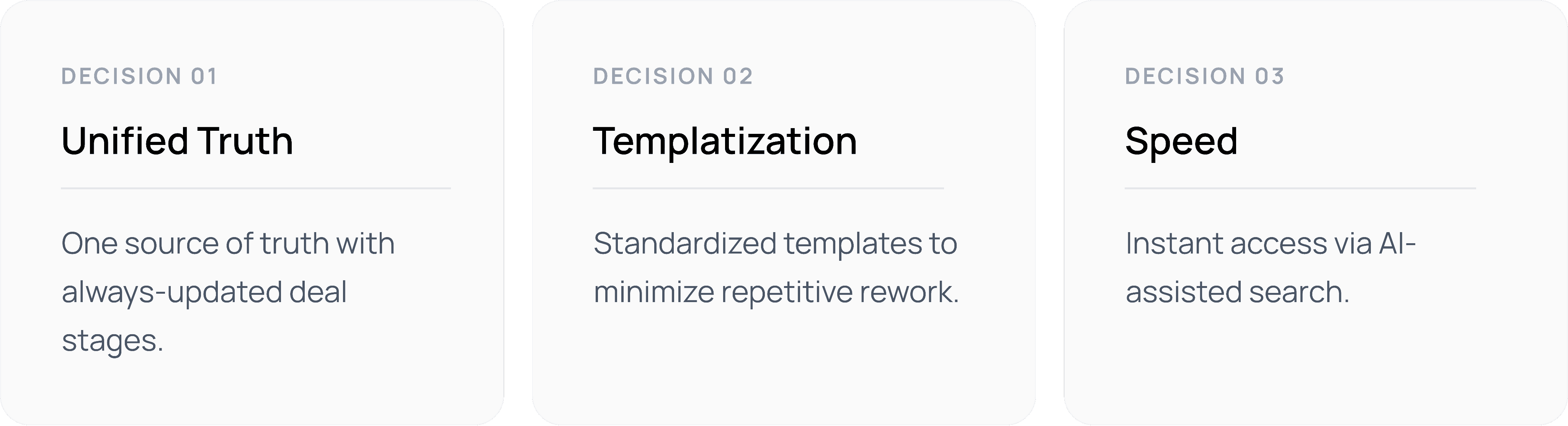 DECISION 01

Unified Truth

One source of truth with always-updated deal stages.

DECISION 02

Templatization

Standardized templates to minimize repetitive rework.

DECISION 03

Speed

Instant access via AI-assisted search.