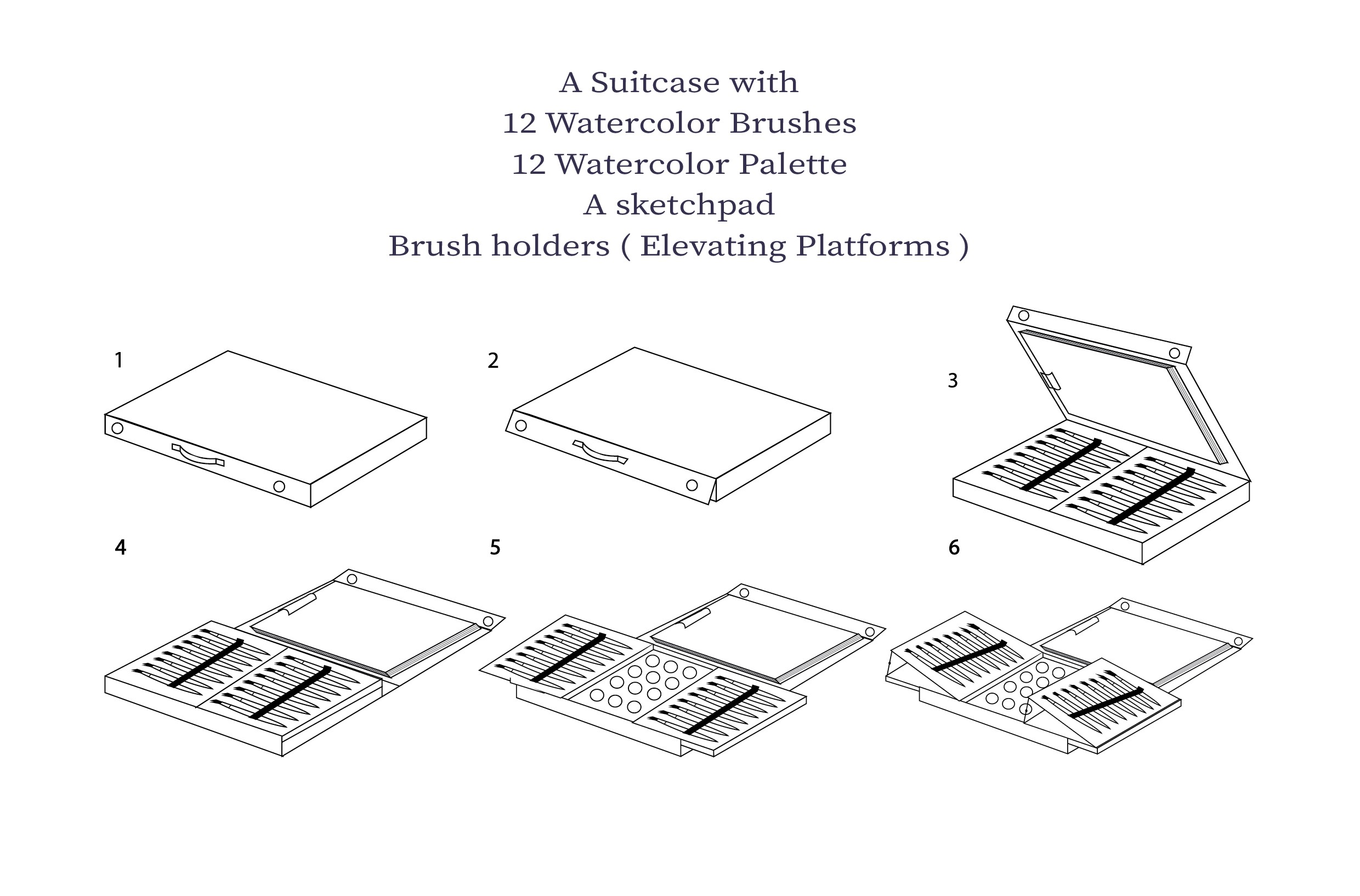 A Suitcase with
12 Watercolor Brushes
12 Watercolor Palette
A sketchpad
Brush holders ( Elevating Platforms )

1

2

3

4

5

6