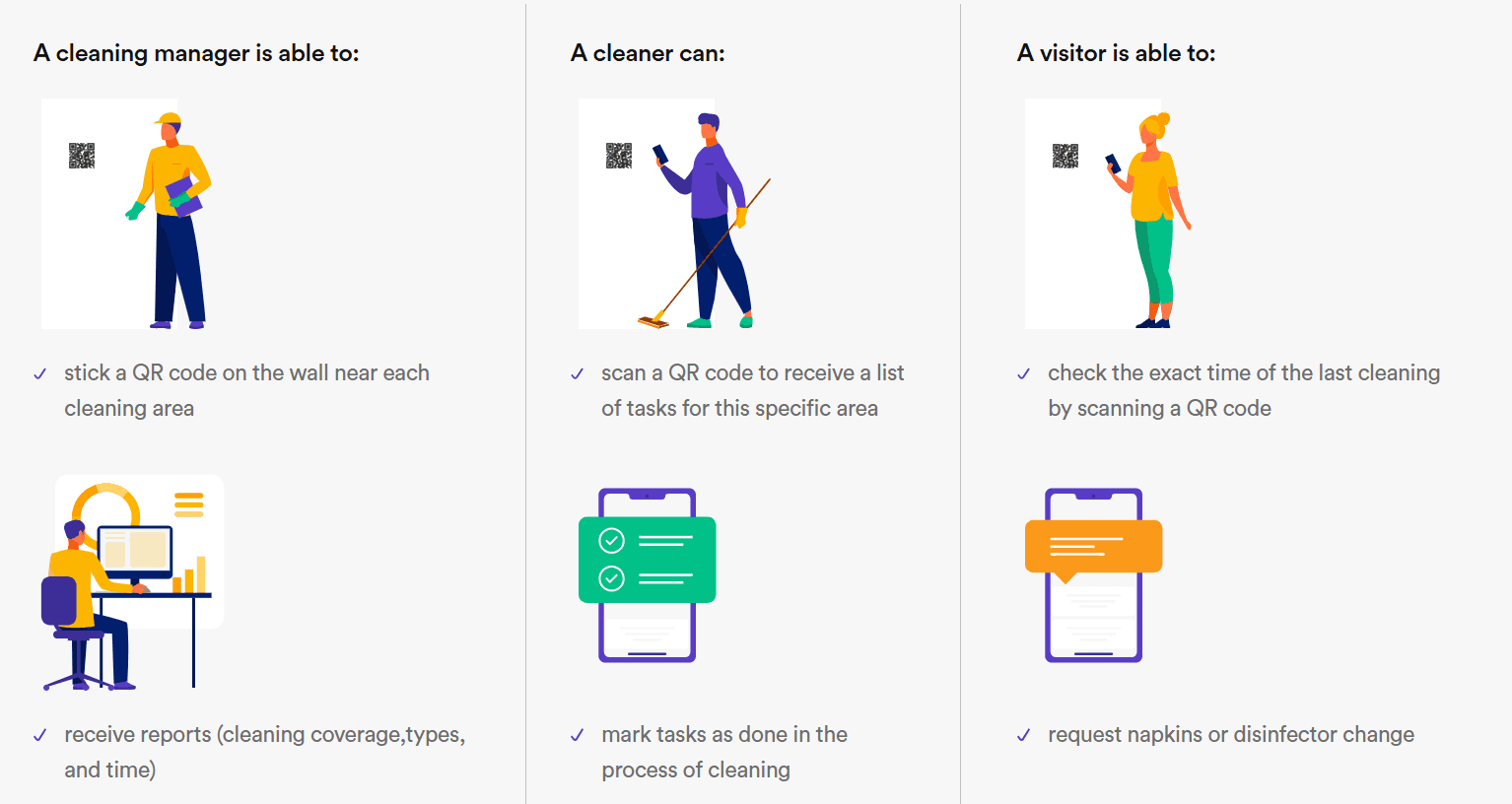 A cleaning manager is able to:

✓ stick a QR code on the wall near each cleaning area

✓ receive reports (cleaning coverage,types, and time)

A cleaner can:

✓ scan a QR code to receive a list of tasks for this specific area

✓ mark tasks as done in the process of cleaning

A visitor is able to:

✓ check the exact time of the last cleaning by scanning a QR code

✓ request napkins or disinfector change