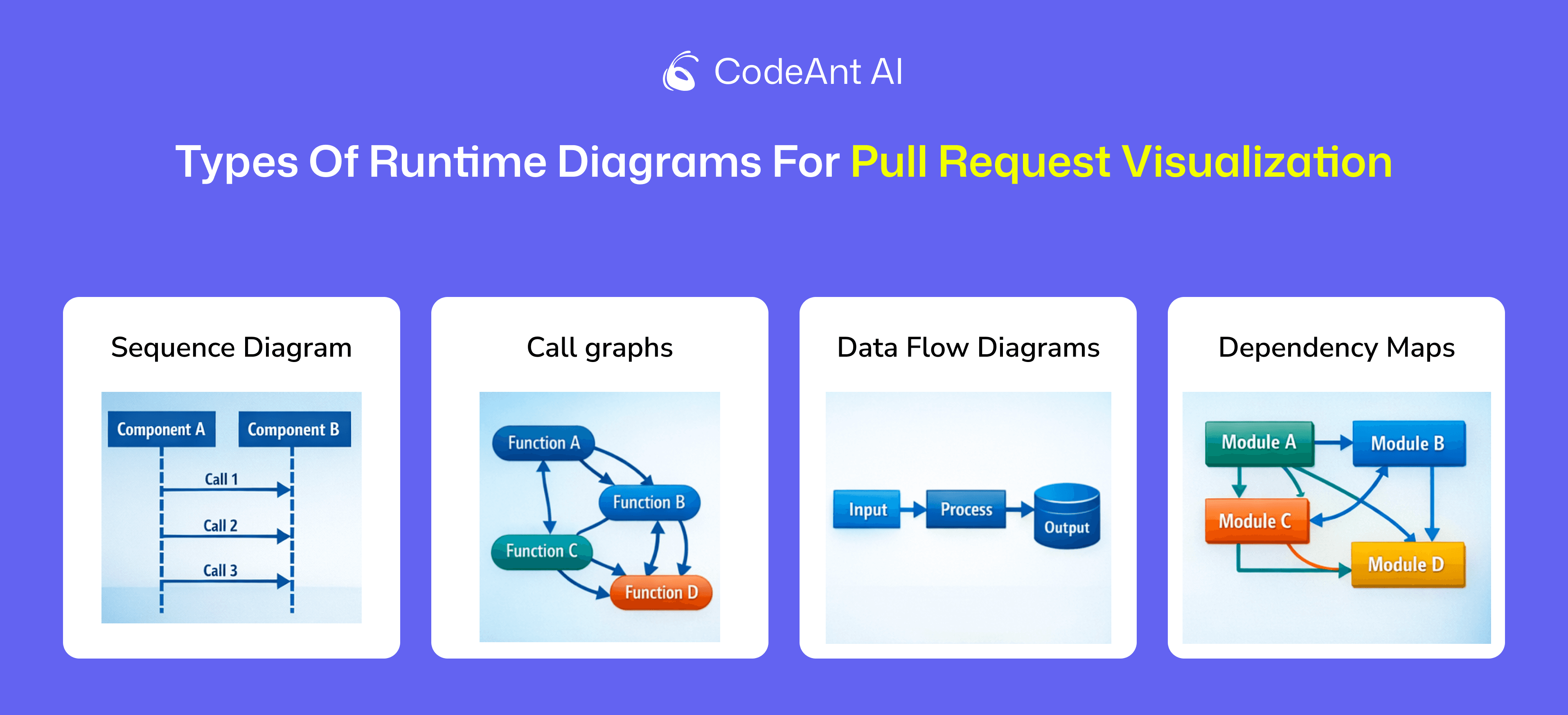 CodeAnt AI

Types Of Runtime Diagrams For Pull Request Visualization

Sequence Diagram

Component A
Component B
Call 1
Call 2
Call 3

Call graphs

Function A
Function B
Function C
Function D

Data Flow Diagrams

Input
Process
Output

Dependency Maps

Module A
Module B
Module C
Module D