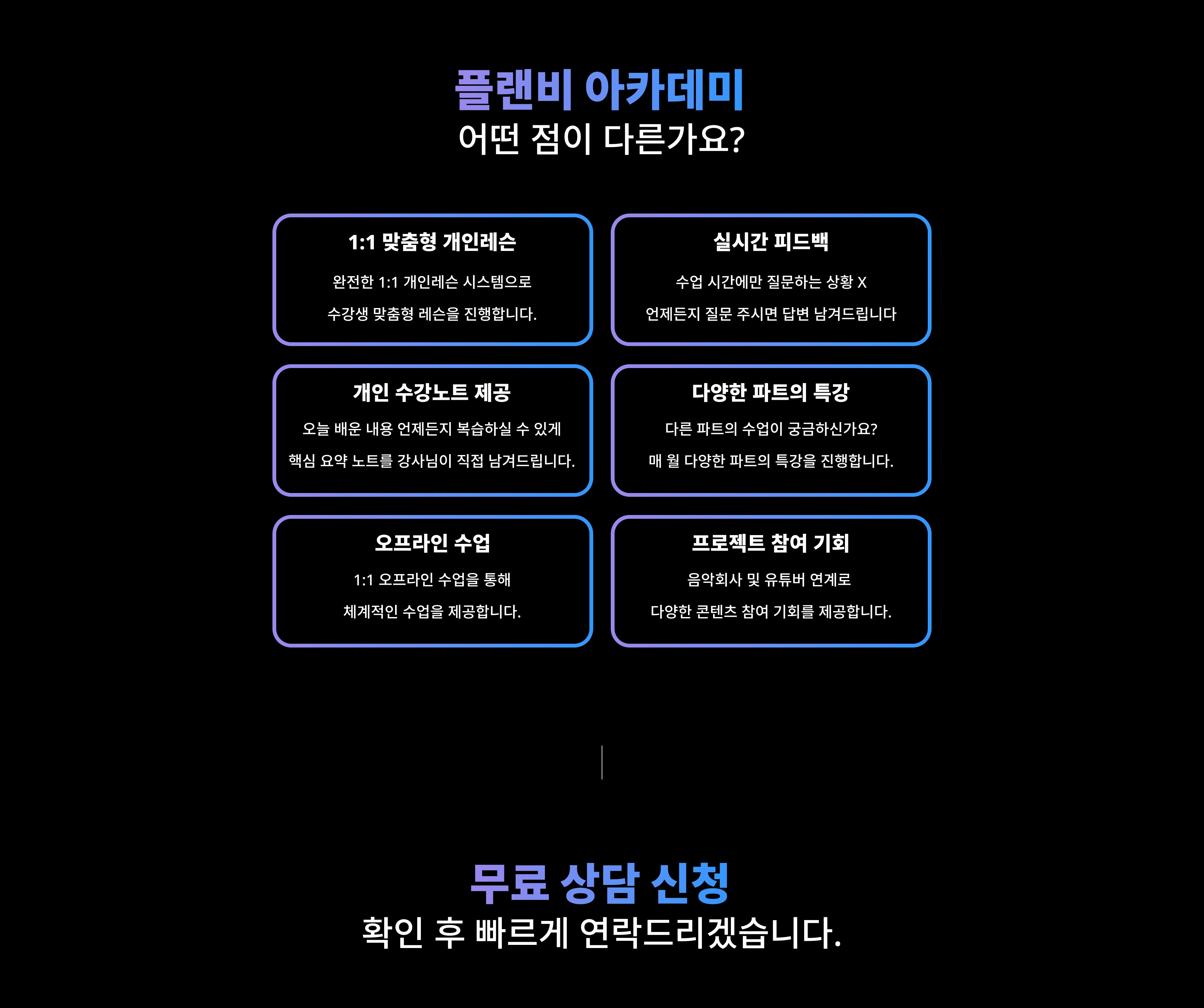 플랜비 아카데미
어떤 점이 다른가요?

1:1 맞춤형 개인레슨

완전한 1:1 개인레슨 시스템으로 수강생 맞춤형 레슨을 진행합니다.

실시간 피드백

수업 시간에만 질문하는 상황 X 언제든지 질문 주시면 답변 남겨드립니다

개인 수강노트 제공

오늘 배운 내용 언제든지 복습하실 수 있게 핵심 요약 노트를 강사님이 직접 남겨드립니다.

다양한 파트의 특강

다른 파트의 수업이 궁금하신가요? 매 월 다양한 파트의 특강을 진행합니다.

오프라인 수업

1:1 오프라인 수업을 통해 체계적인 수업을 제공합니다.

프로젝트 참여 기회

음악회사 및 유튜버 연계로 다양한 콘텐츠 참여 기회를 제공합니다.

무료 상담 신청
확인 후 빠르게 연락드리겠습니다.