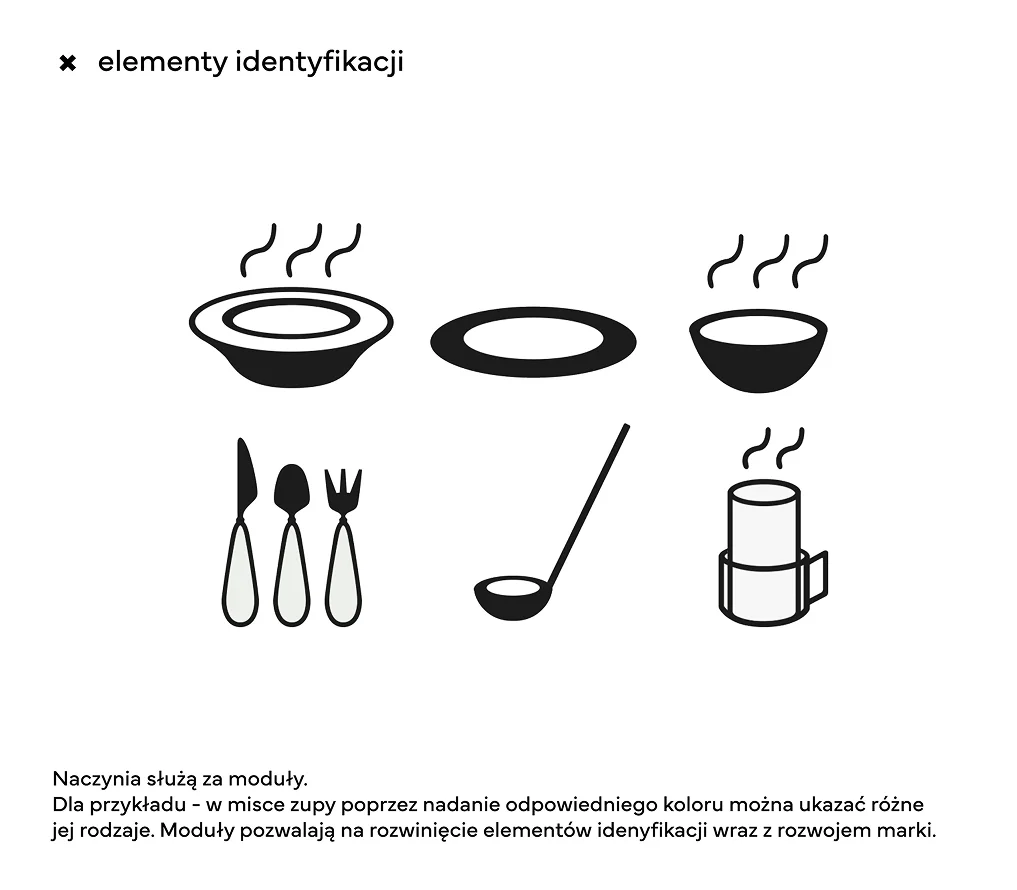 ✖ elementy identyfikacji

Naczynia służą za moduły.
Dla przykładu - w misce zupy poprzez nadanie odpowiedniego koloru można ukazać różne jej rodzaje. Moduły pozwalają na rozwinięcie elementów idenyfikacji wraz z rozwojem marki.