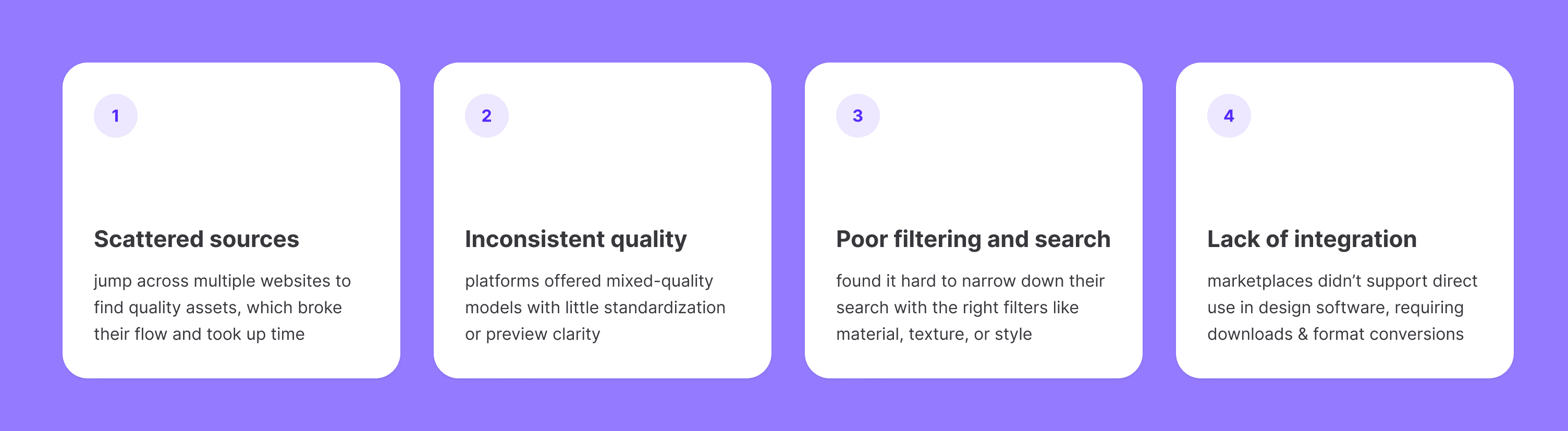 1

Scattered sources

jump across multiple websites to find quality assets, which broke their flow and took up time

2

Inconsistent quality

platforms offered mixed-quality models with little standardization or preview clarity

3

Poor filtering and search

found it hard to narrow down their search with the right filters like material, texture, or style

4

Lack of integration

marketplaces didn't support direct use in design software, requiring downloads & format conversions