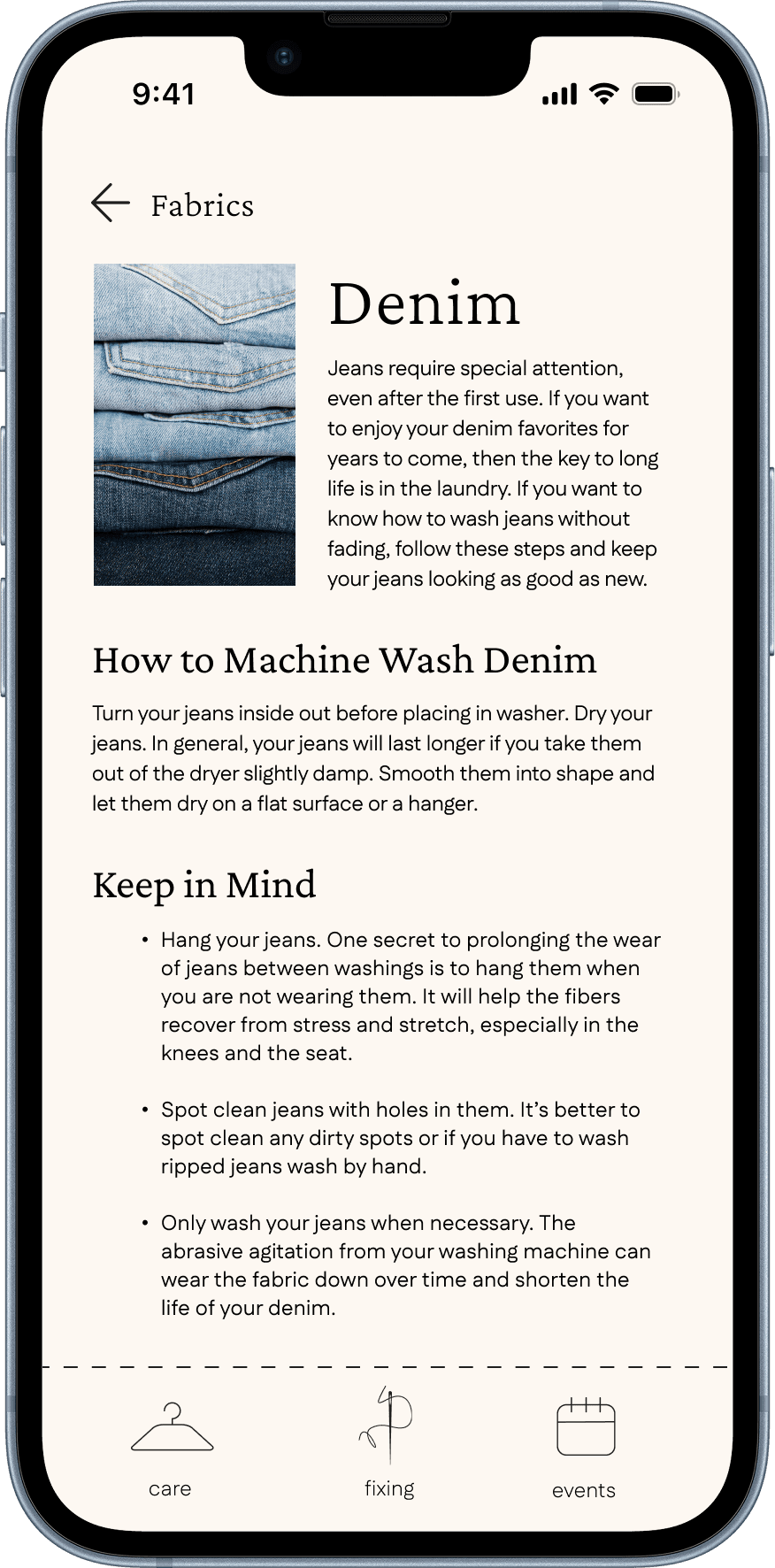 9:41

Fabrics

Denim

Jeans require special attention, even after the first use. If you want to enjoy your denim favorites for years to come, then the key to long life is in the laundry. If you want to know how to wash jeans without fading, follow these steps and keep your jeans looking as good as new.

How to Machine Wash Denim

Turn your jeans inside out before placing in washer. Dry your jeans. In general, your jeans will last longer if you take them out of the dryer slightly damp. Smooth them into shape and let them dry on a flat surface or a hanger.

Keep in Mind

• Hang your jeans. One secret to prolonging the wear of jeans between washings is to hang them when you are not wearing them. It will help the fibers recover from stress and stretch, especially in the knees and the seat.

• Spot clean jeans with holes in them. It's better to spot clean any dirty spots or if you have to wash ripped jeans wash by hand.

• Only wash your jeans when necessary. The abrasive agitation from your washing machine can wear the fabric down over time and shorten the life of your denim.

care

fixing

events