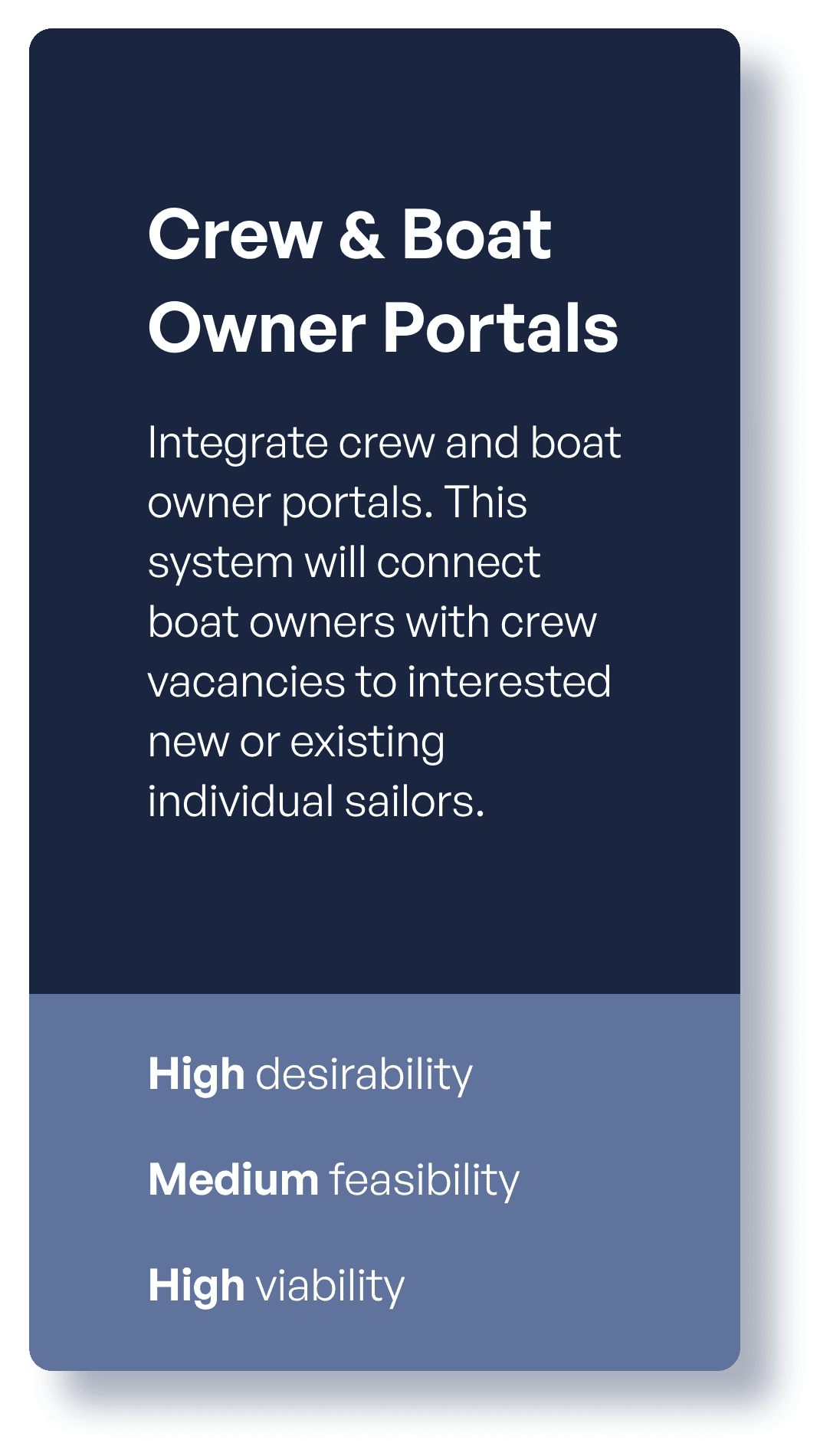 Crew & Boat Owner Portals

Integrate crew and boat owner portals. This system will connect boat owners with crew vacancies to interested new or existing individual sailors.

High desirability

Medium feasibility

High viability