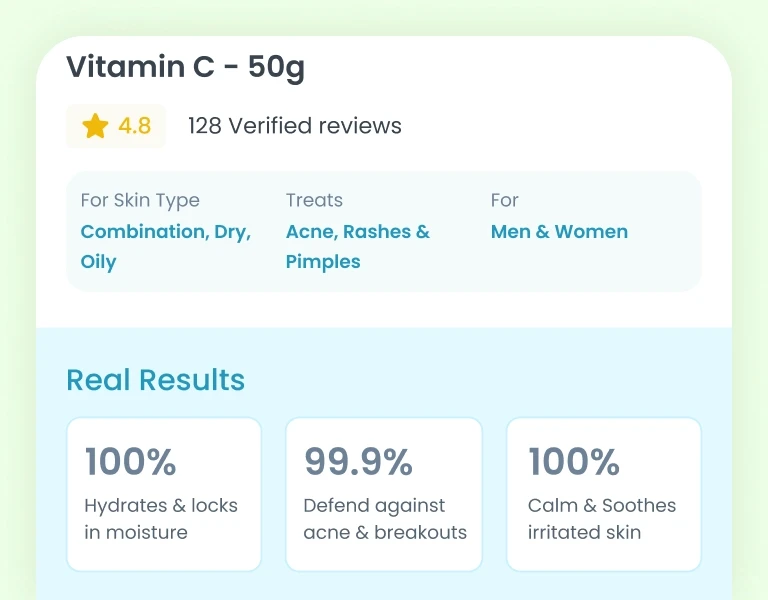 Vitamin C - 50g

4.8

128 Verified reviews

For Skin Type
Combination, Dry, Oily

Treats
Acne, Rashes & Pimples

For
Men & Women

Real Results

100%
Hydrates & locks in moisture

99.9%
Defend against acne & breakouts

100%
Calm & Soothes irritated skin