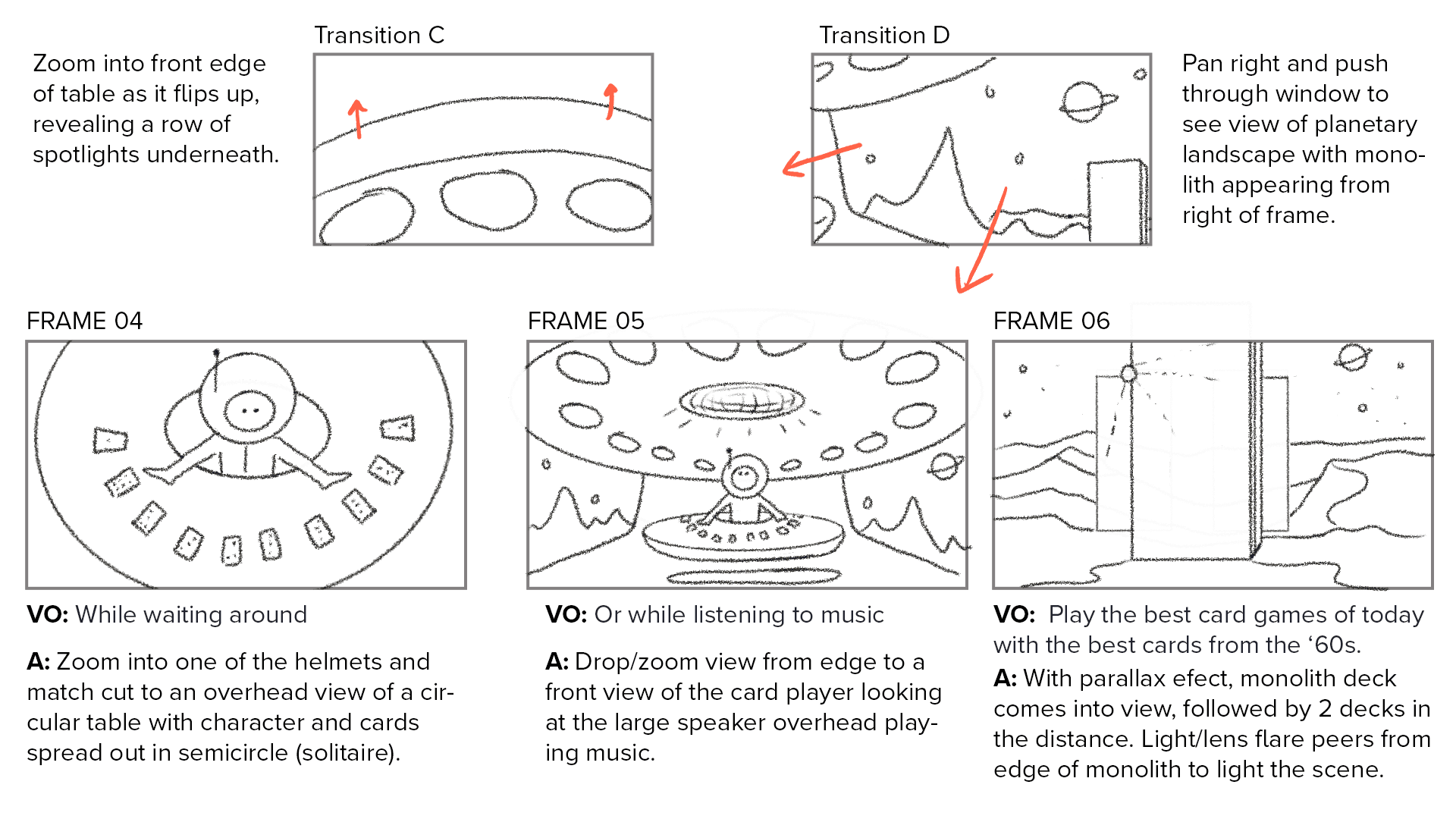 Zoom into front edge of table as it flips up, revealing a row of spotlights underneath.

Transition C

Transition D

Pan right and push through window to see view of planetary landscape with monolith appearing from right of frame.

FRAME 04

VO: While waiting around

A: Zoom into one of the helmets and match cut to an overhead view of a circular table with character and cards spread out in semicircle (solitaire).

FRAME 05

VO: Or while listening to music

A: Drop/zoom view from edge to a front view of the card player looking at the large speaker overhead playing music.

FRAME 06

VO: Play the best card games of today with the best cards from the ‘60s.

A: With parallax efect, monolith deck comes into view, followed by 2 decks in the distance. Light/lens flare peers from edge of monolith to light the scene.