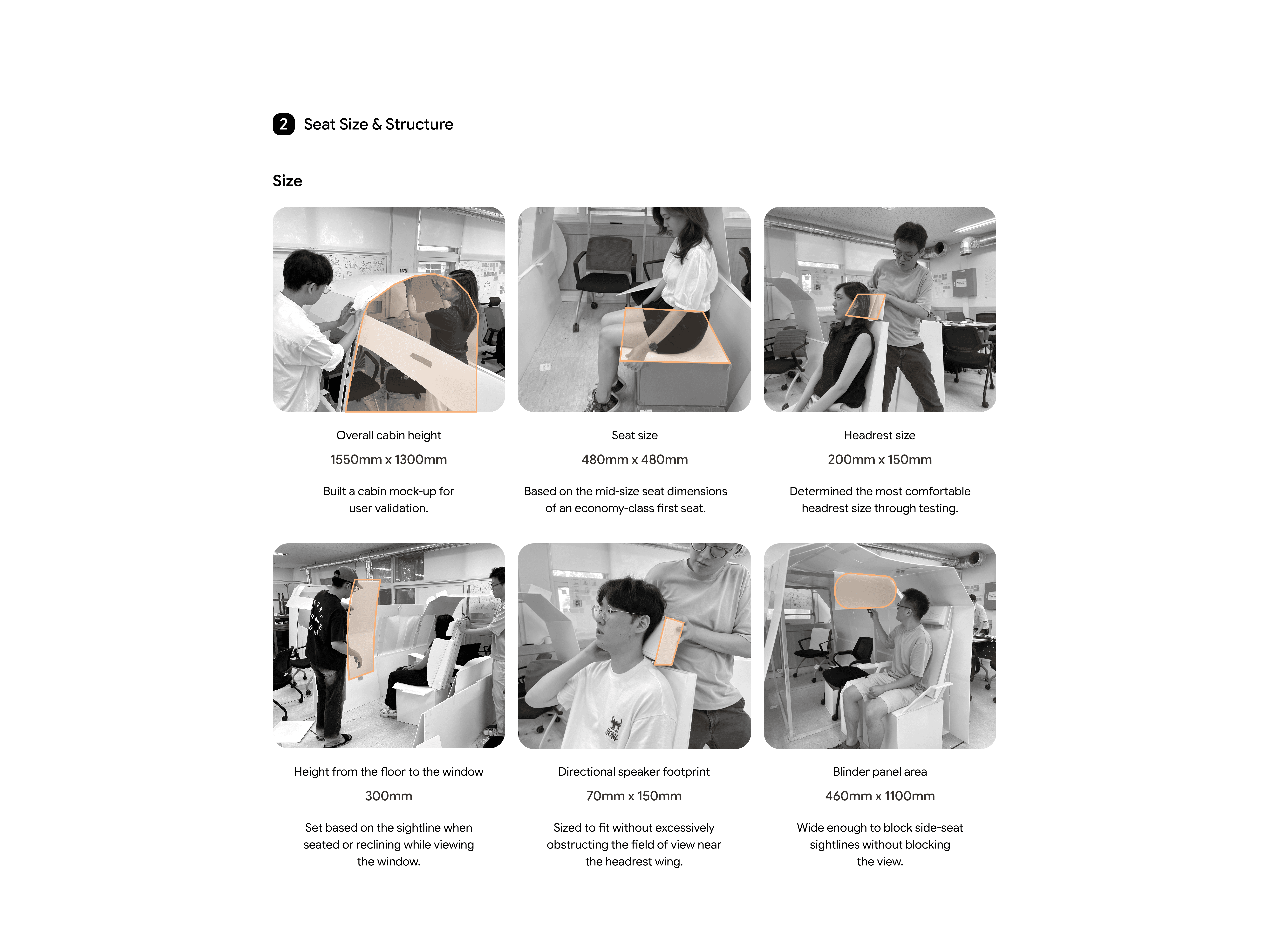 2 Seat Size & Structure

Size

Overall cabin height

1550mm x 1300mm

Built a cabin mock-up for user validation.

Seat size

480mm x 480mm

Based on the mid-size seat dimensions of an economy-class first seat.

Headrest size

200mm x 150mm

Determined the most comfortable headrest size through testing.

Height from the floor to the window

300mm

Set based on the sightline when seated or reclining while viewing the window.

Directional speaker footprint

70mm x 150mm

Sized to fit without excessively obstructing the field of view near the headrest wing.

Blinder panel area

460mm x 1100mm

Wide enough to block side-seat sightlines without blocking the view.