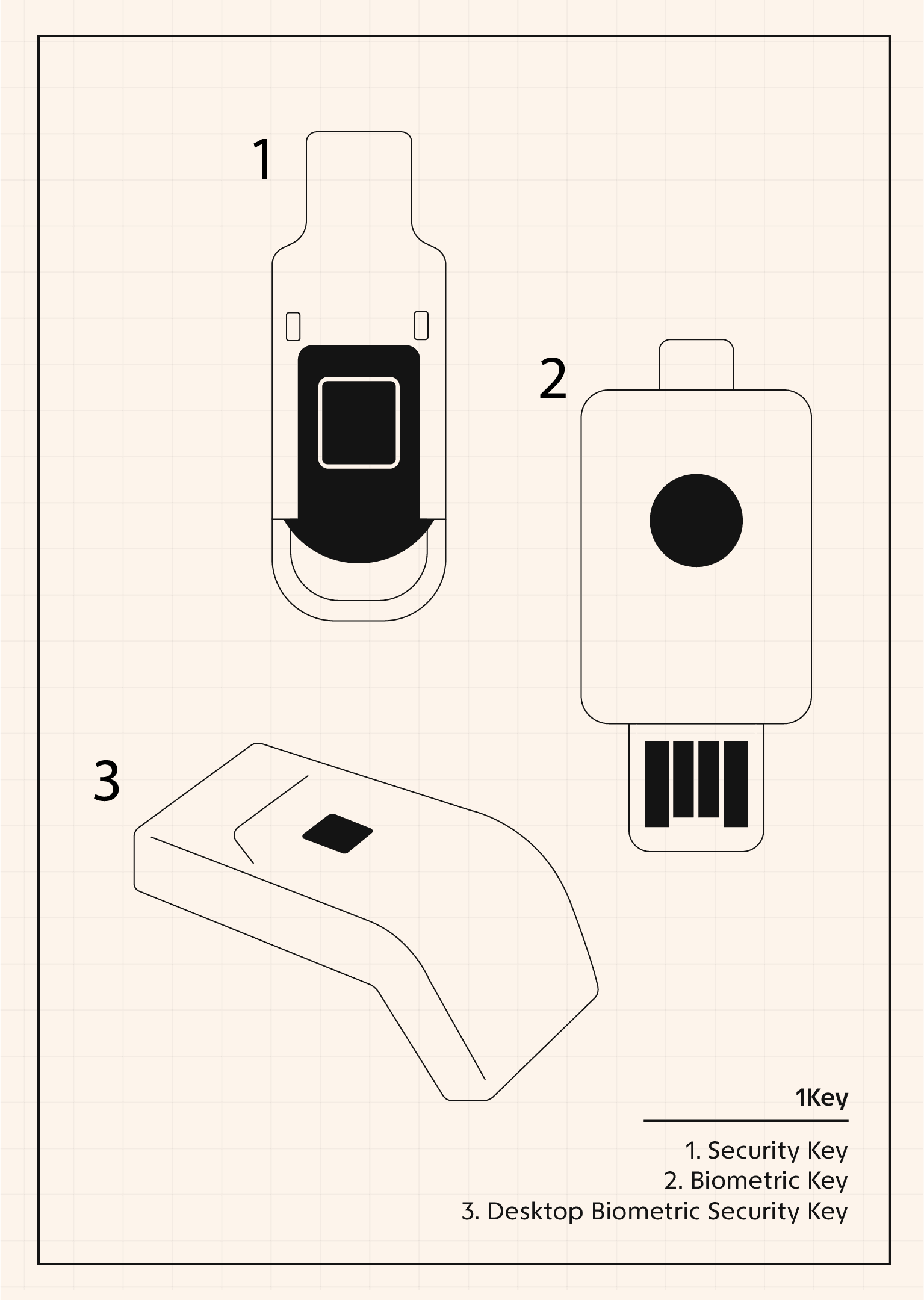 1

2

3

1Key

1. Security Key
2. Biometric Key
3. Desktop Biometric Security Key