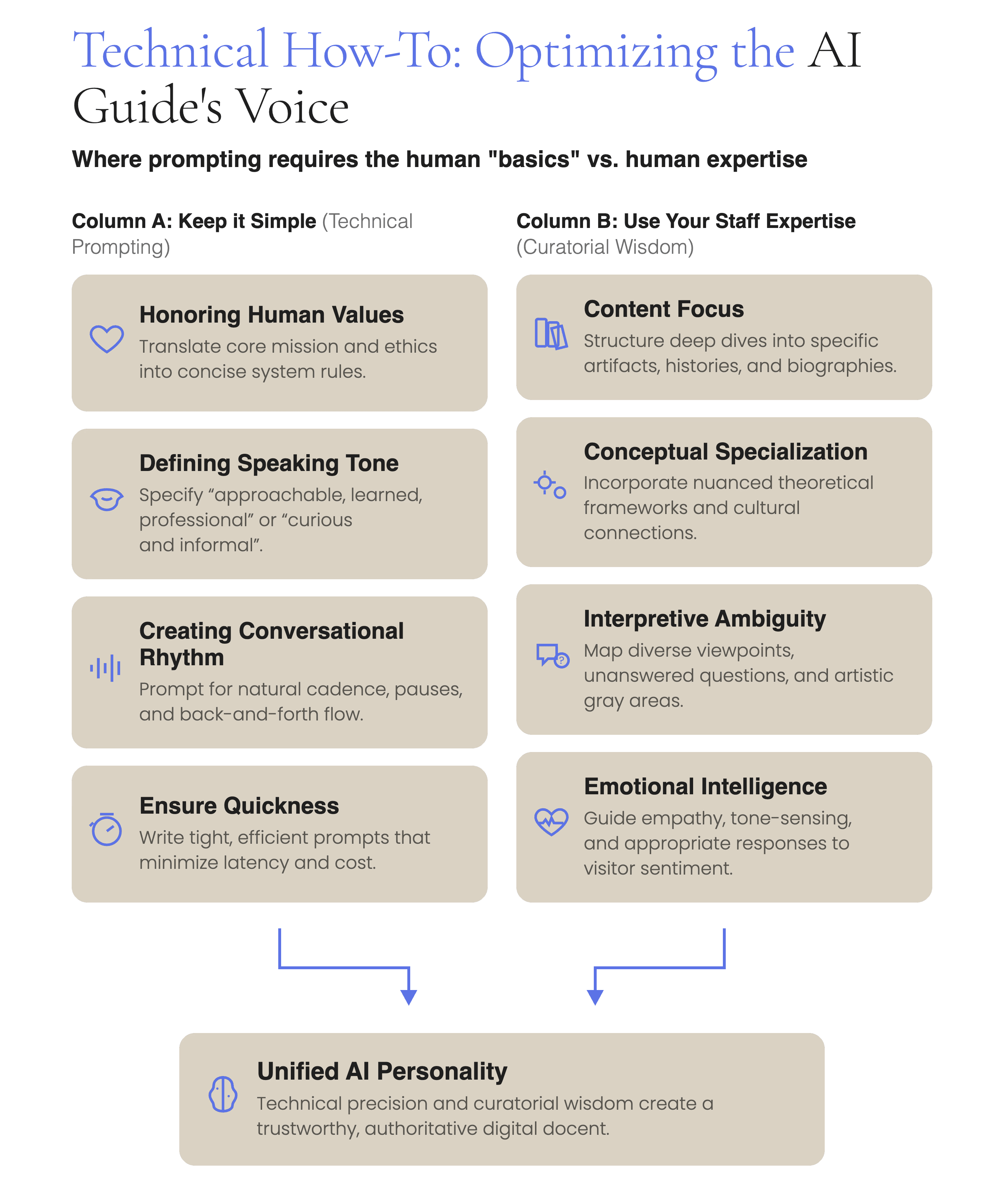 Technical How-To: Optimizing the AI Guide's Voice

Where prompting requires the human "basics" vs. human expertise

Column A: Keep it Simple (Technical Prompting)

Honoring Human Values
Translate core mission and ethics into concise system rules.

Defining Speaking Tone
Specify “approachable, learned, professional” or “curious and informal”.

Creating Conversational Rhythm
Prompt for natural cadence, pauses, and back-and-forth flow.

Ensure Quickness
Write tight, efficient prompts that minimize latency and cost.

Column B: Use Your Staff Expertise (Curatorial Wisdom)

Content Focus
Structure deep dives into specific artifacts, histories, and biographies.

Conceptual Specialization
Incorporate nuanced theoretical frameworks and cultural connections.

Interpretive Ambiguity
Map diverse viewpoints, unanswered questions, and artistic gray areas.

Emotional Intelligence
Guide empathy, tone-sensing, and appropriate responses to visitor sentiment.

Unified AI Personality
Technical precision and curatorial wisdom create a trustworthy, authoritative digital docent.