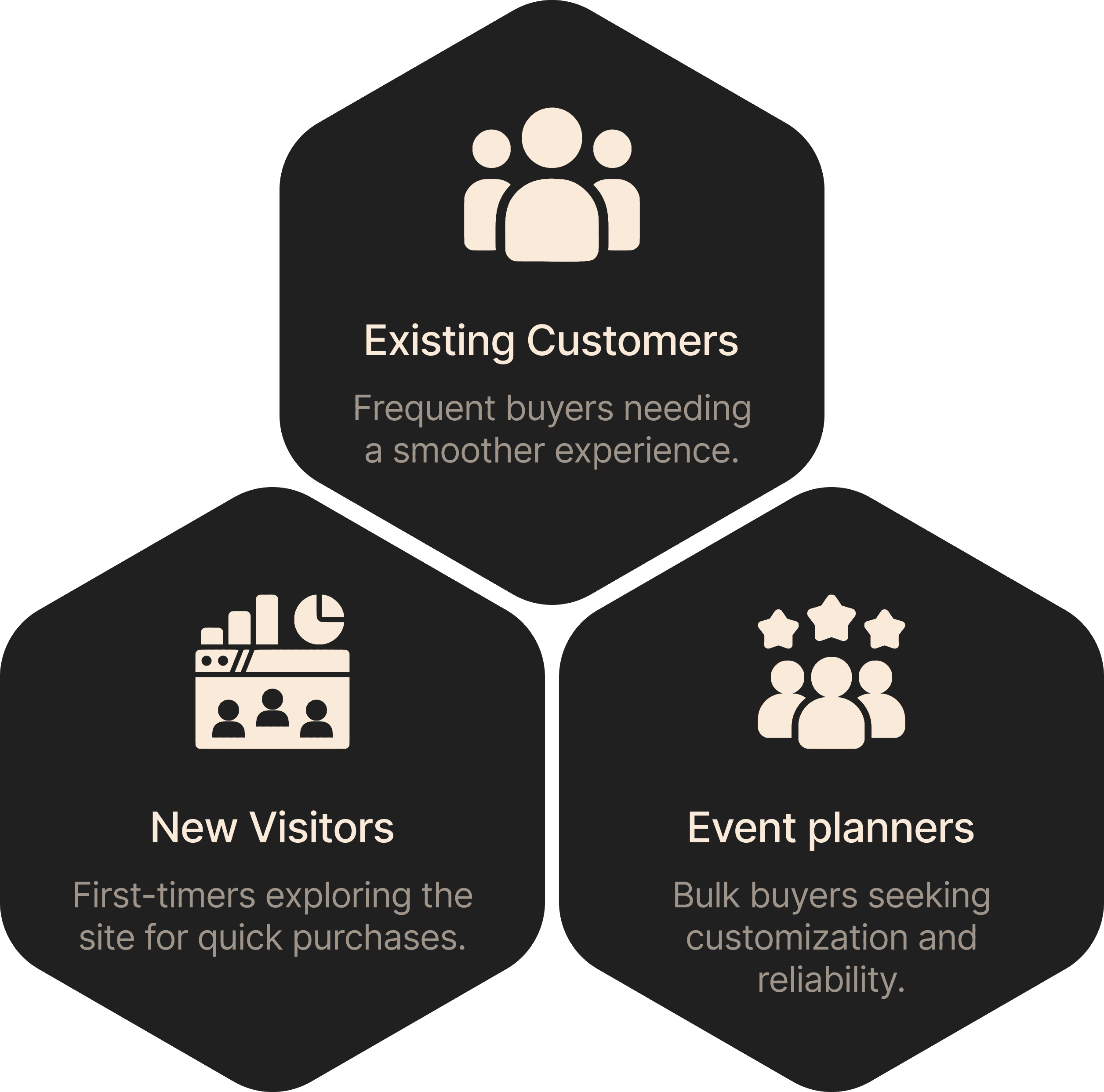 Existing Customers

Frequent buyers needing a smoother experience.

New Visitors

First-timers exploring the site for quick purchases.

Event planners

Bulk buyers seeking customization and reliability.