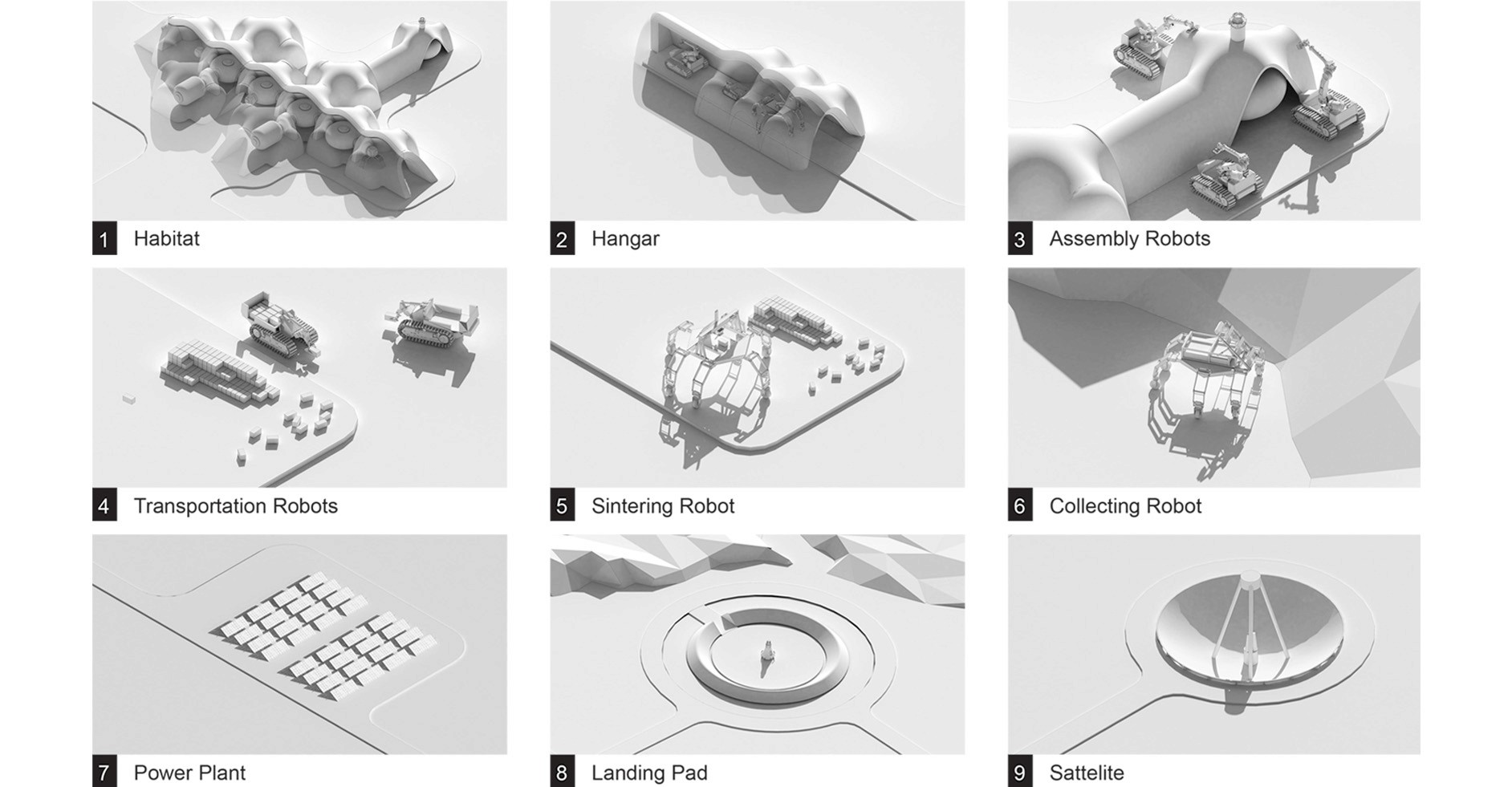 1 Habitat

2 Hangar

3 Assembly Robots

4 Transportation Robots

5 Sintering Robot

6 Collecting Robot

7 Power Plant

8 Landing Pad

9 Sattelite