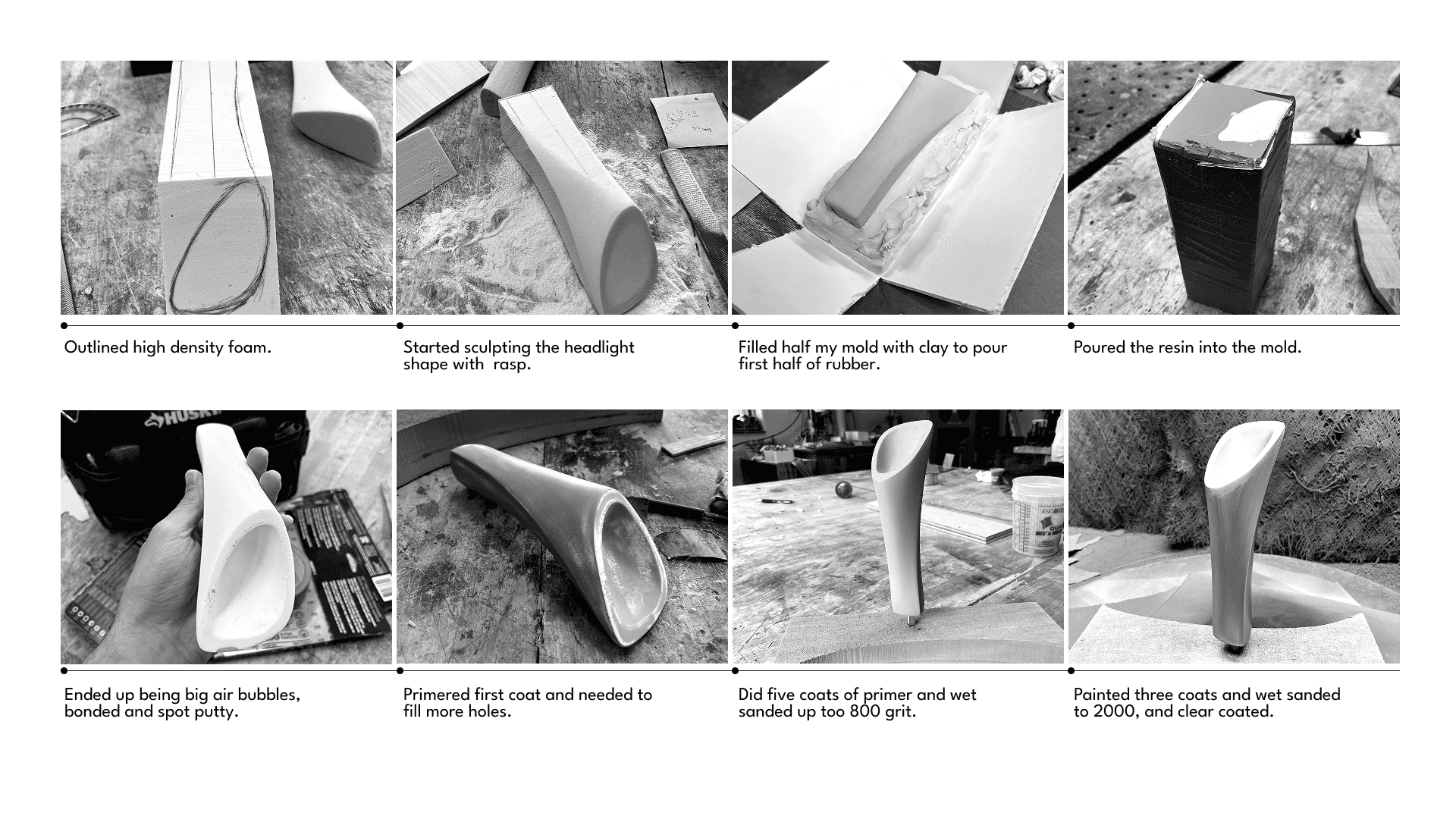 Outlined high density foam.

Started sculpting the headlight shape with rasp.

Filled half my mold with clay to pour first half of rubber.

Poured the resin into the mold.

HUSKY

Ended up being big air bubbles, bonded and spot putty.

Primered first coat and needed to fill more holes.

Did five coats of primer and wet sanded up too 800 grit.

Painted three coats and wet sanded to 2000, and clear coated.