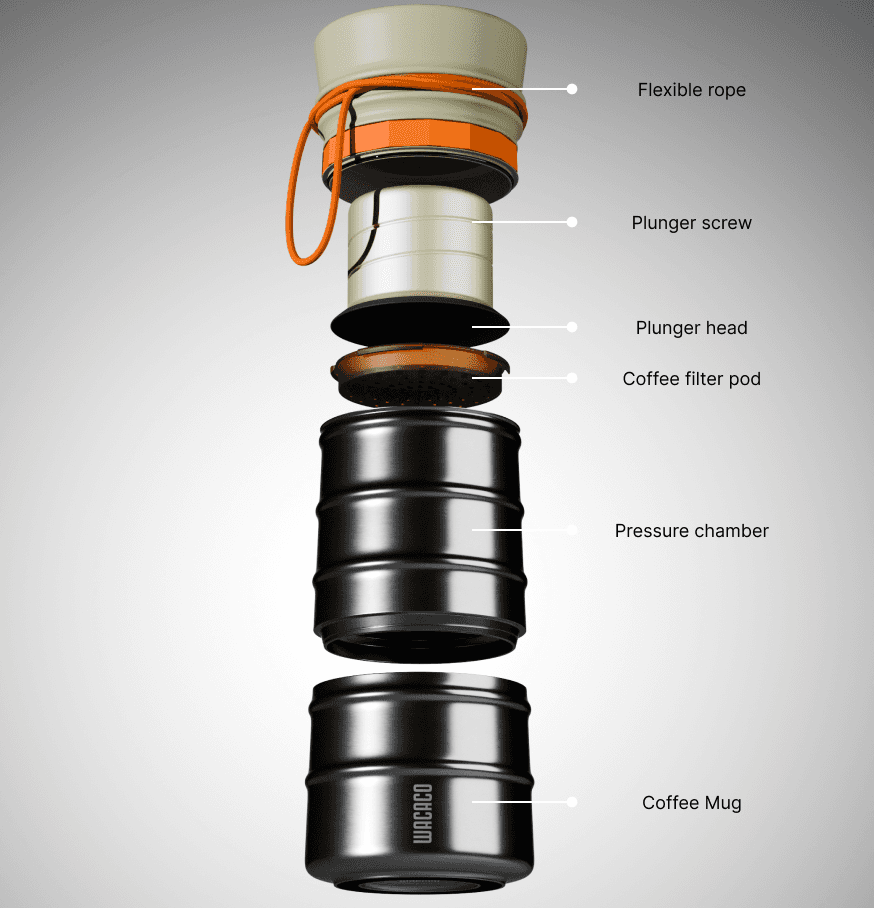 Flexible rope

Plunger screw

Plunger head

Coffee filter pod

Pressure chamber

WACACO

Coffee Mug