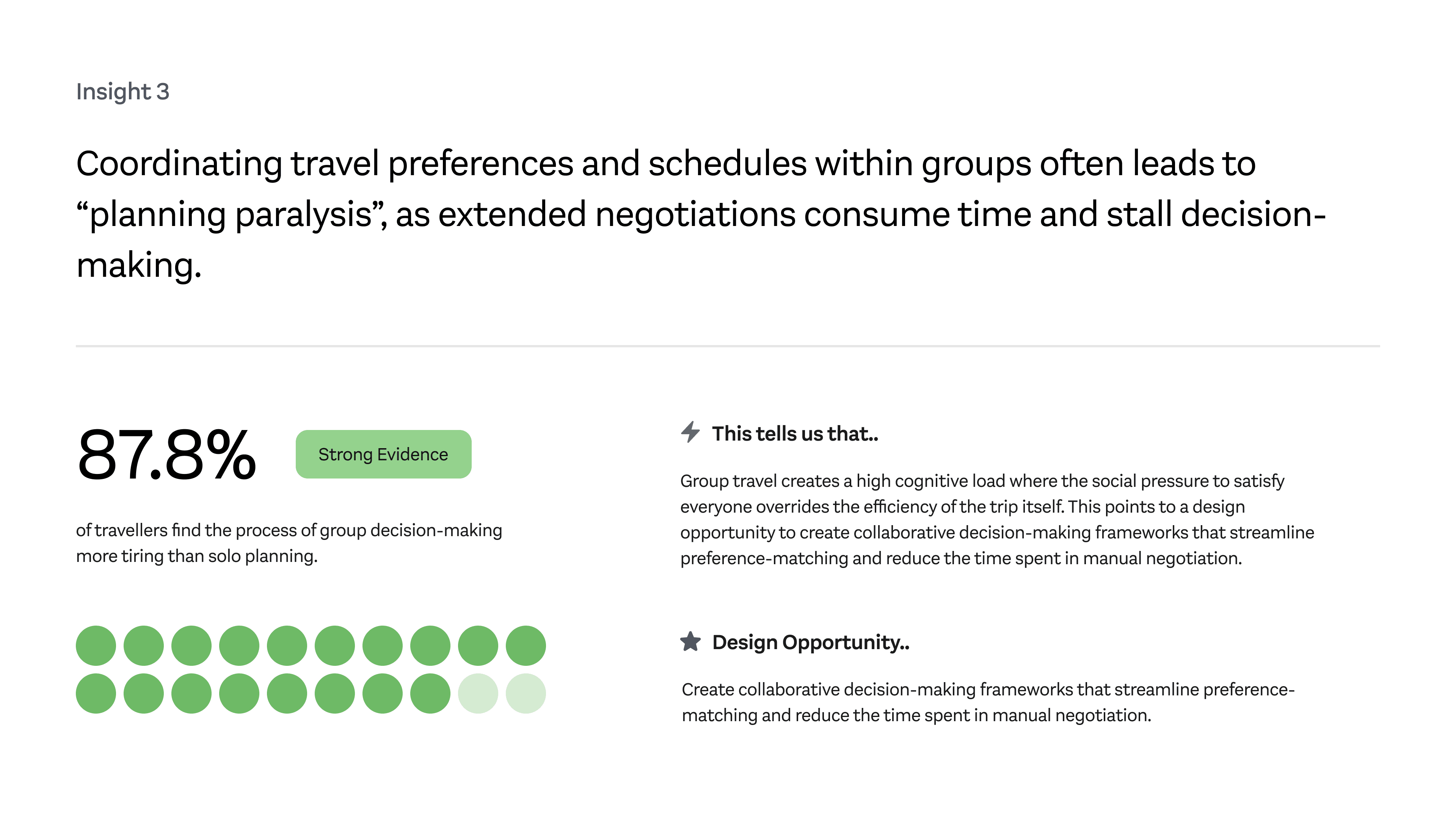 Insight 3

Coordinating travel preferences and schedules within groups often leads to "planning paralysis", as extended negotiations consume time and stall decision-making.

87.8%

Strong Evidence

of travellers find the process of group decision-making more tiring than solo planning.

This tells us that..

Group travel creates a high cognitive load where the social pressure to satisfy everyone overrides the efficiency of the trip itself. This points to a design opportunity to create collaborative decision-making frameworks that streamline preference-matching and reduce the time spent in manual negotiation.

Design Opportunity..

Create collaborative decision-making frameworks that streamline preference-matching and reduce the time spent in manual negotiation.