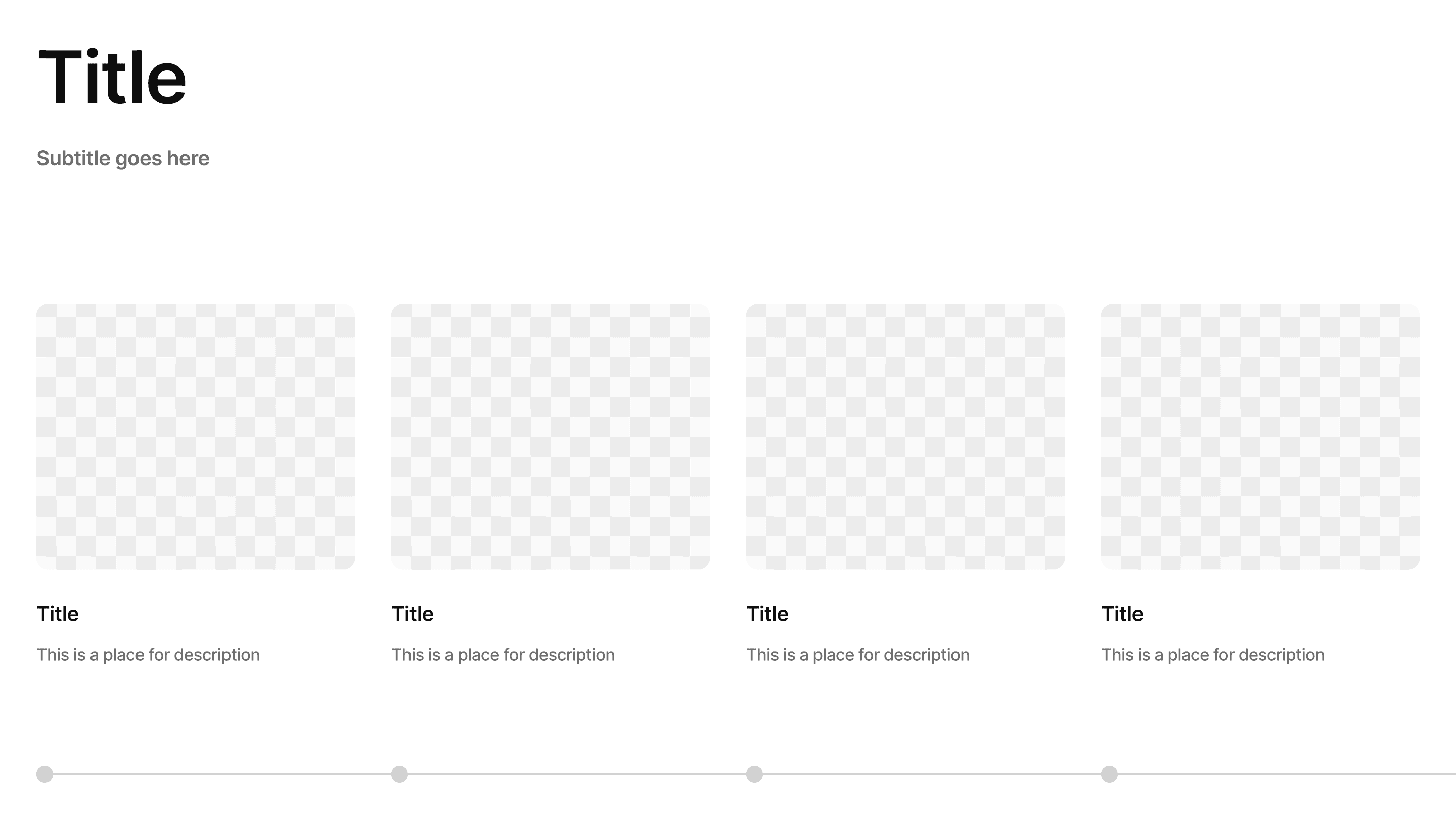 Title

Subtitle goes here

Title

This is a place for description

Title

This is a place for description

Title

This is a place for description

Title

This is a place for description