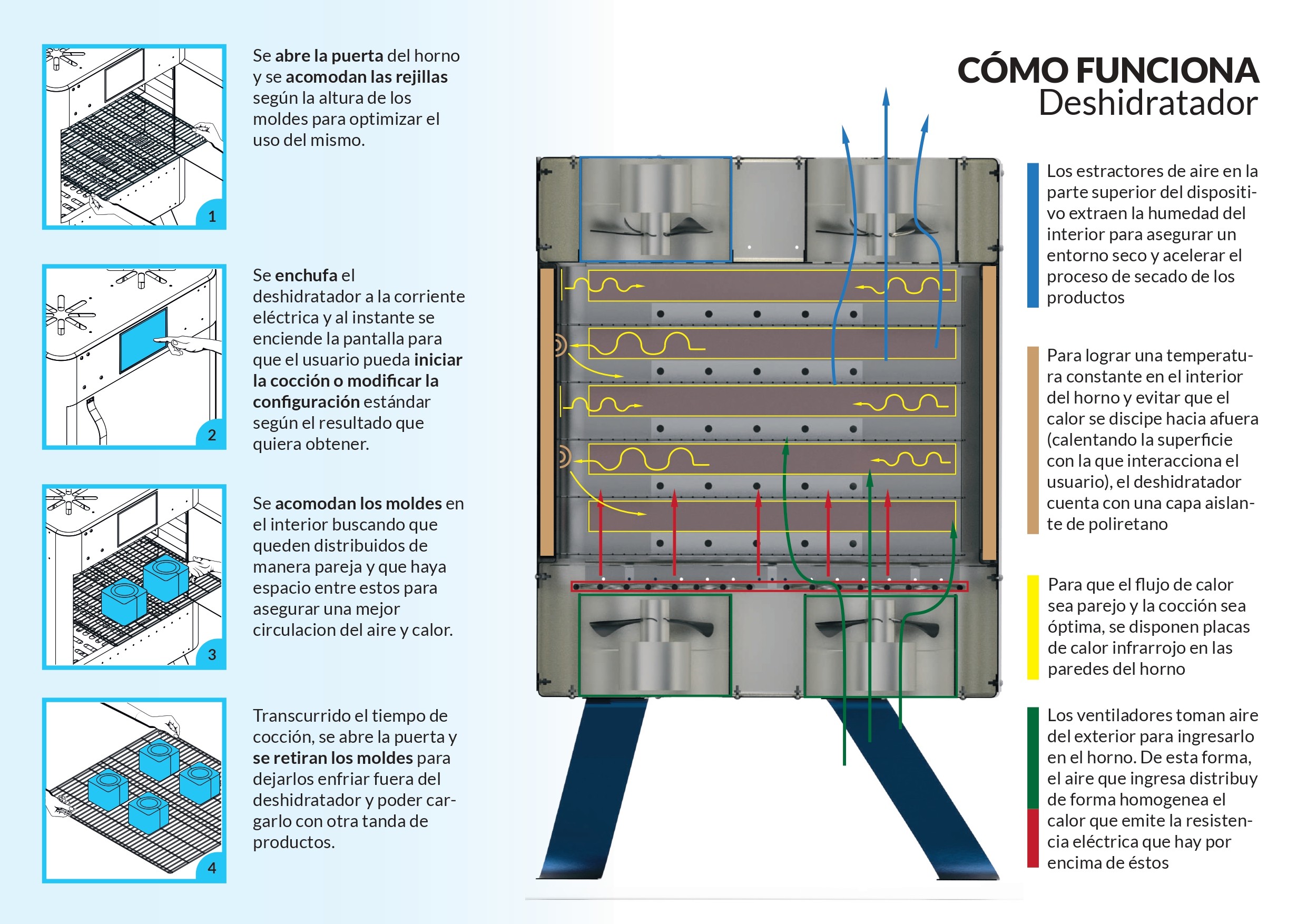 1

Se abre la puerta del horno y se acomodan las rejillas según la altura de los moldes para optimizar el uso del mismo.

2

Se enchufa el deshidratador a la corriente eléctrica y al instante se enciende la pantalla para que el usuario pueda iniciar la cocción o modificar la configuración estándar según el resultado que quiera obtener.

3

Se acomodan los moldes en el interior buscando que queden distribuidos de manera pareja y que haya espacio entre estos para asegurar una mejor circulacion del aire y calor.

4

Transcurrido el tiempo de cocción, se abre la puerta y se retiran los moldes para dejarlos enfriar fuera del deshidratador y poder cargarlo con otra tanda de productos.

CÓMO FUNCIONA
Deshidratador

Los estractores de aire en la parte superior del dispositivo extraen la humedad del interior para asegurar un entorno seco y acelerar el proceso de secado de los productos

Para lograr una temperatura constante en el interior del horno y evitar que el calor se discipe hacia afuera (calentando la superficie con la que interacciona el usuario), el deshidratador cuenta con una capa aislante de poliretano

Para que el flujo de calor sea parejo y la cocción sea óptima, se disponen placas de calor infrarrojo en las paredes del horno

Los ventiladores toman aire del exterior para ingresarlo en el horno. De esta forma, el aire que ingresa distribuy de forma homogenea el calor que emite la resistencia eléctrica que hay por encima de éstos