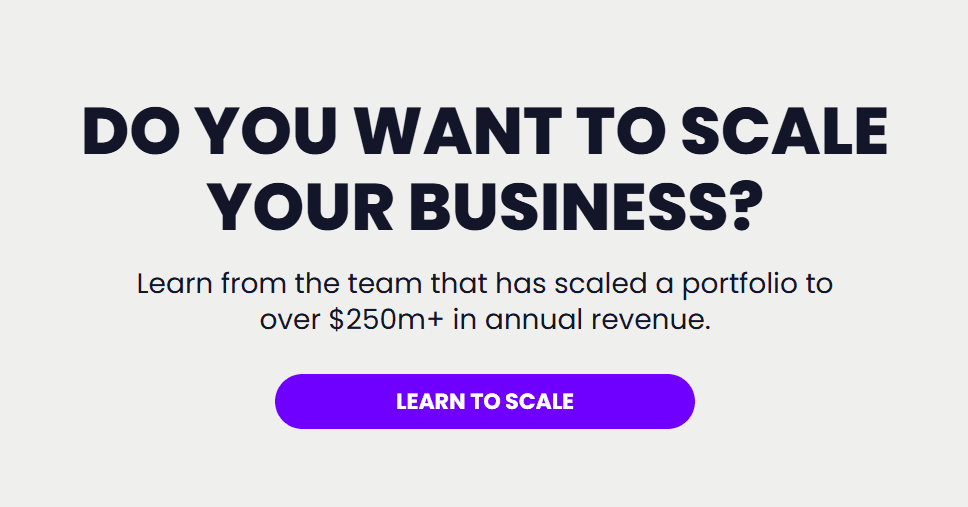 DO YOU WANT TO SCALE YOUR BUSINESS?

Learn from the team that has scaled a portfolio to over $250m+ in annual revenue.

LEARN TO SCALE