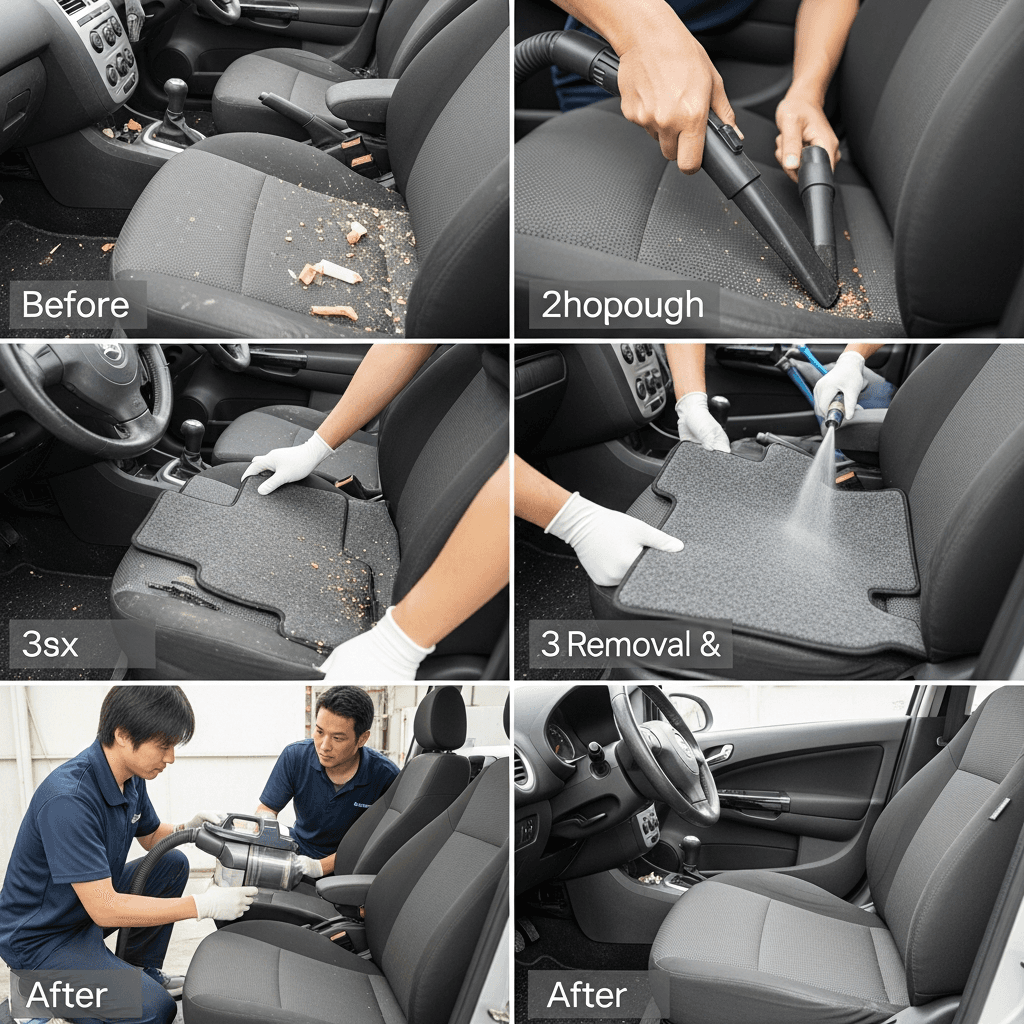 Before

2hopough

3sx

3 Removal &

After

After