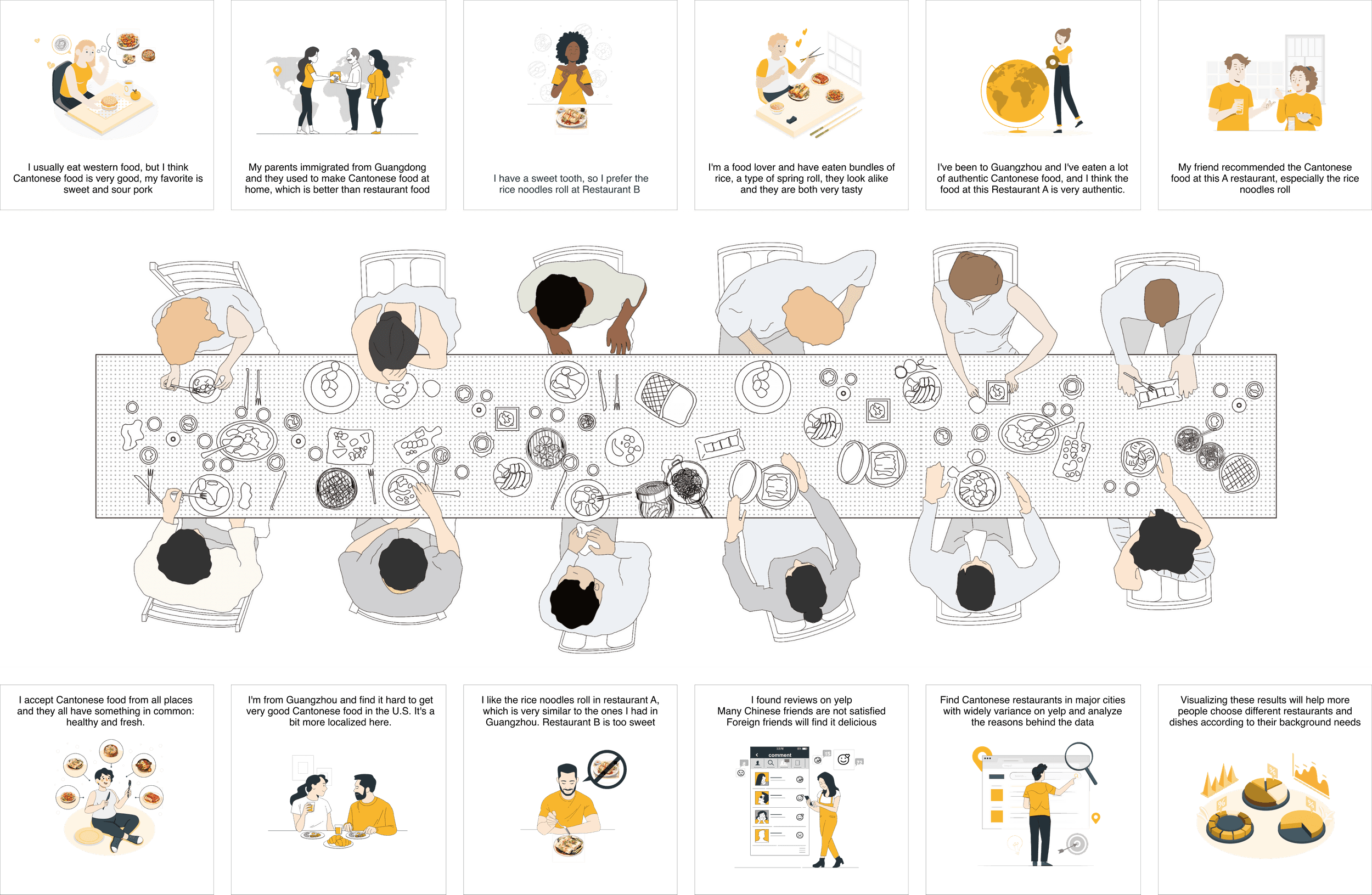 I usually eat western food, but I think Cantonese food is very good, my favorite is sweet and sour pork

My parents immigrated from Guangdong and they used to make Cantonese food at home, which is better than restaurant food

I have a sweet tooth, so I prefer the rice noodles roll at Restaurant B

I'm a food lover and have eaten bundles of rice, a type of spring roll, they look alike and they are both very tasty

I've been to Guangzhou and I've eaten a lot of authentic Cantonese food, and I think the food at this Restaurant A is very authentic.

My friend recommended the Cantonese food at this A restaurant, especially the rice noodles roll

I accept Cantonese food from all places and they all have something in common: healthy and fresh.

I'm from Guangzhou and find it hard to get very good Cantonese food in the U.S. It's a bit more localized here.

I like the rice noodles roll in restaurant A, which is very similar to the ones I had in Guangzhou. Restaurant B is too sweet

I found reviews on yelp
Many Chinese friends are not satisfied
Foreign friends will find it delicious

comment

Find Cantonese restaurants in major cities with widely variance on yelp and analyze the reasons behind the data

Visualizing these results will help more people choose different restaurants and dishes according to their background needs