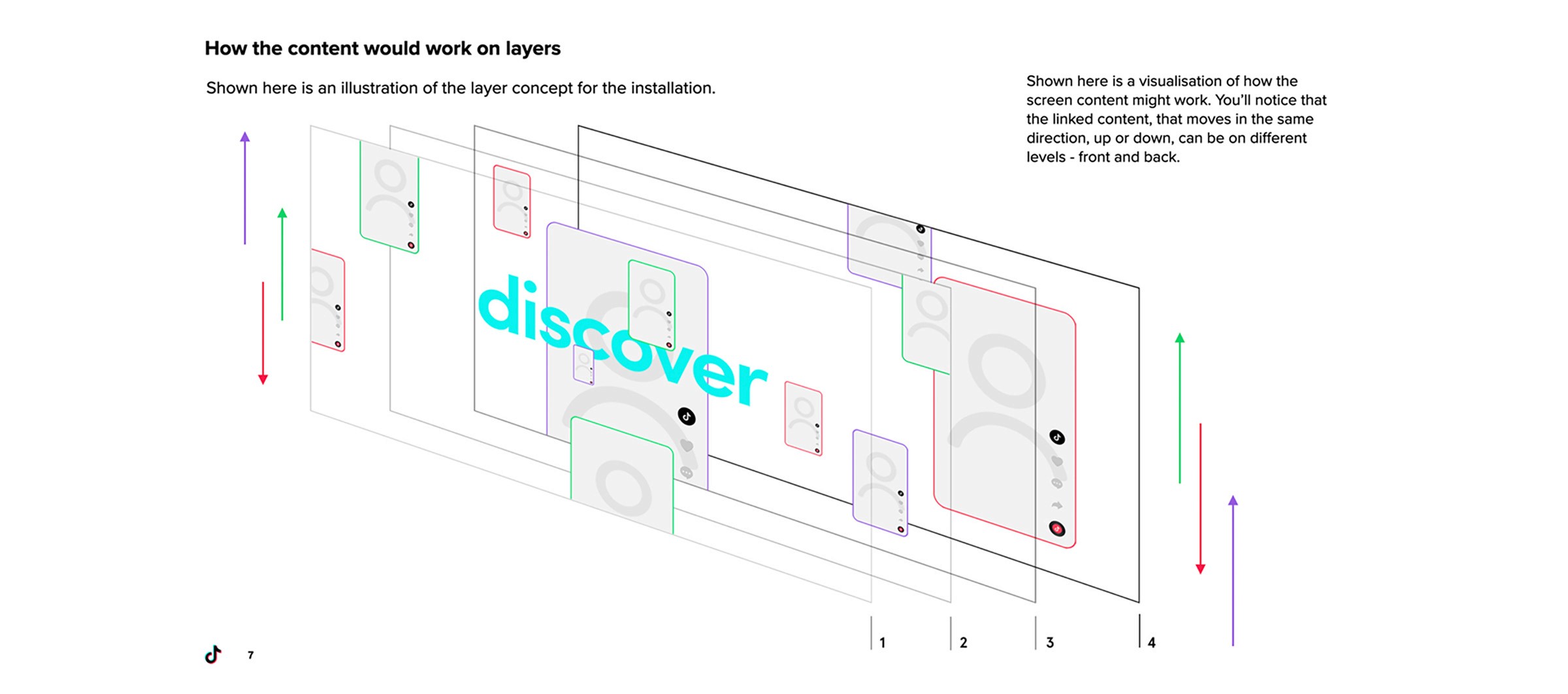 How the content would work on layers

Shown here is an illustration of the layer concept for the installation.

Shown here is a visualisation of how the screen content might work. You'll notice that the linked content, that moves in the same direction, up or down, can be on different levels - front and back.

discover

1

2

3

4

7