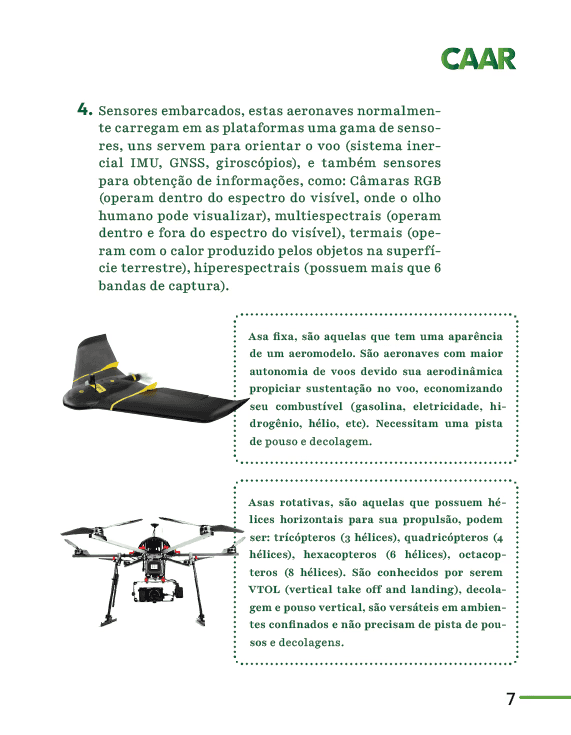 CAAR

4. Sensores embarcados, estas aeronaves normalmente carregam em as plataformas uma gama de sensores, uns servem para orientar o voo (sistema inercial IMU, GNSS, giroscópios), e também sensores para obtenção de informações, como: Câmaras RGB (operam dentro do espectro do visível, onde o olho humano pode visualizar), multiespectrais (operam dentro e fora do espectro do visível), termais (operam com o calor produzido pelos objetos na superfície terrestre), hiperespectrais (possuem mais que 6 bandas de captura).

Asa fixa, são aquelas que tem uma aparência de um aeromodelo. São aeronaves com maior autonomia de voos devido sua aerodinâmica propiciar sustentação no voo, economizando seu combustível (gasolina, eletricidade, hidrogênio, hélio, etc). Necessitam uma pista de pouso e decolagem.

Asas rotativas, são aquelas que possuem hélices horizontais para sua propulsão, podem ser: trícópteros (3 hélices), quadricópteros (4 hélices), hexacopteros (6 hélices), octacopteros (8 hélices). São conhecidos por serem VTOL (vertical take off and landing), decolagem e pouso vertical, são versáteis em ambientes confinados e não precisam de pista de pousos e decolagens.

7