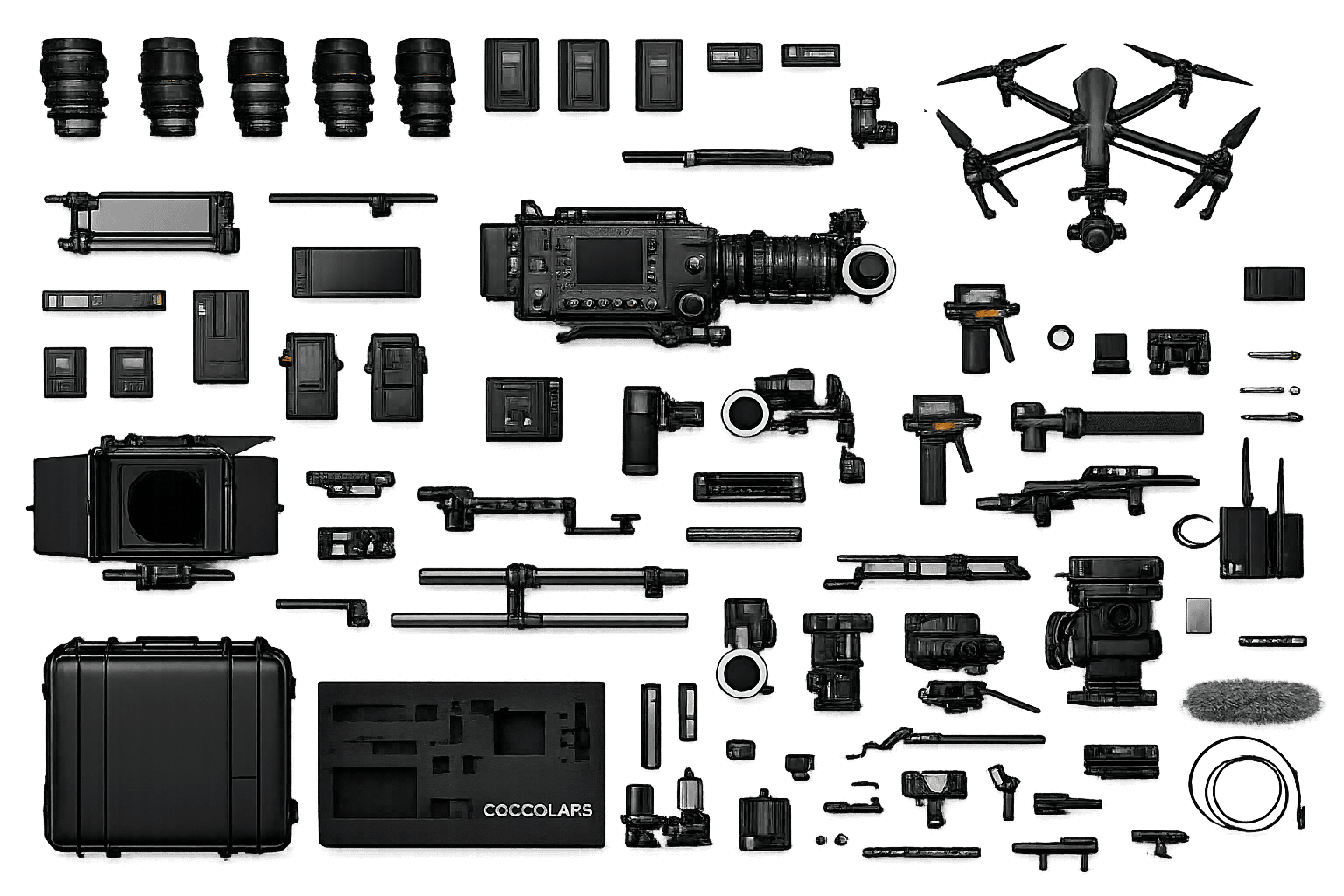 COCCOLARS