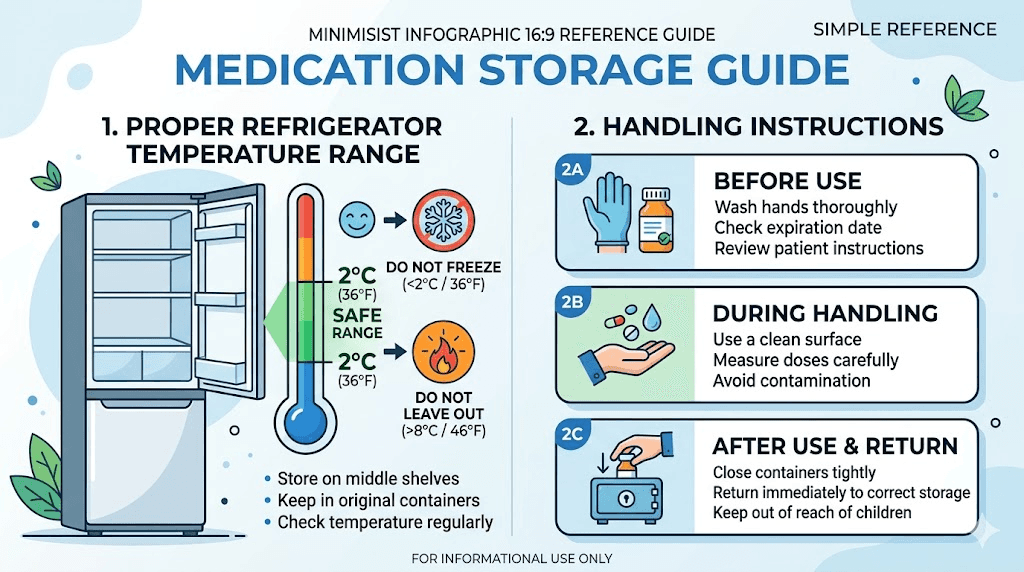 MINIMISIST INFOGRAPHIC 16:9 REFERENCE GUIDE

SIMPLE REFERENCE

MEDICATION STORAGE GUIDE

1. PROPER REFRIGERATOR TEMPERATURE RANGE

2°C (36°F)

SAFE RANGE

2°C (36°F)

DO NOT FREEZE (<2°C / 36°F)

DO NOT LEAVE OUT (>8°C / 46°F)

• Store on middle shelves
• Keep in original containers
• Check temperature regularly

2. HANDLING INSTRUCTIONS

2A
BEFORE USE
Wash hands thoroughly
Check expiration date
Review patient instructions

2B
DURING HANDLING
Use a clean surface
Measure doses carefully
Avoid contamination

2C
AFTER USE & RETURN
Close containers tightly
Return immediately to correct storage
Keep out of reach of children

FOR INFORMATIONAL USE ONLY