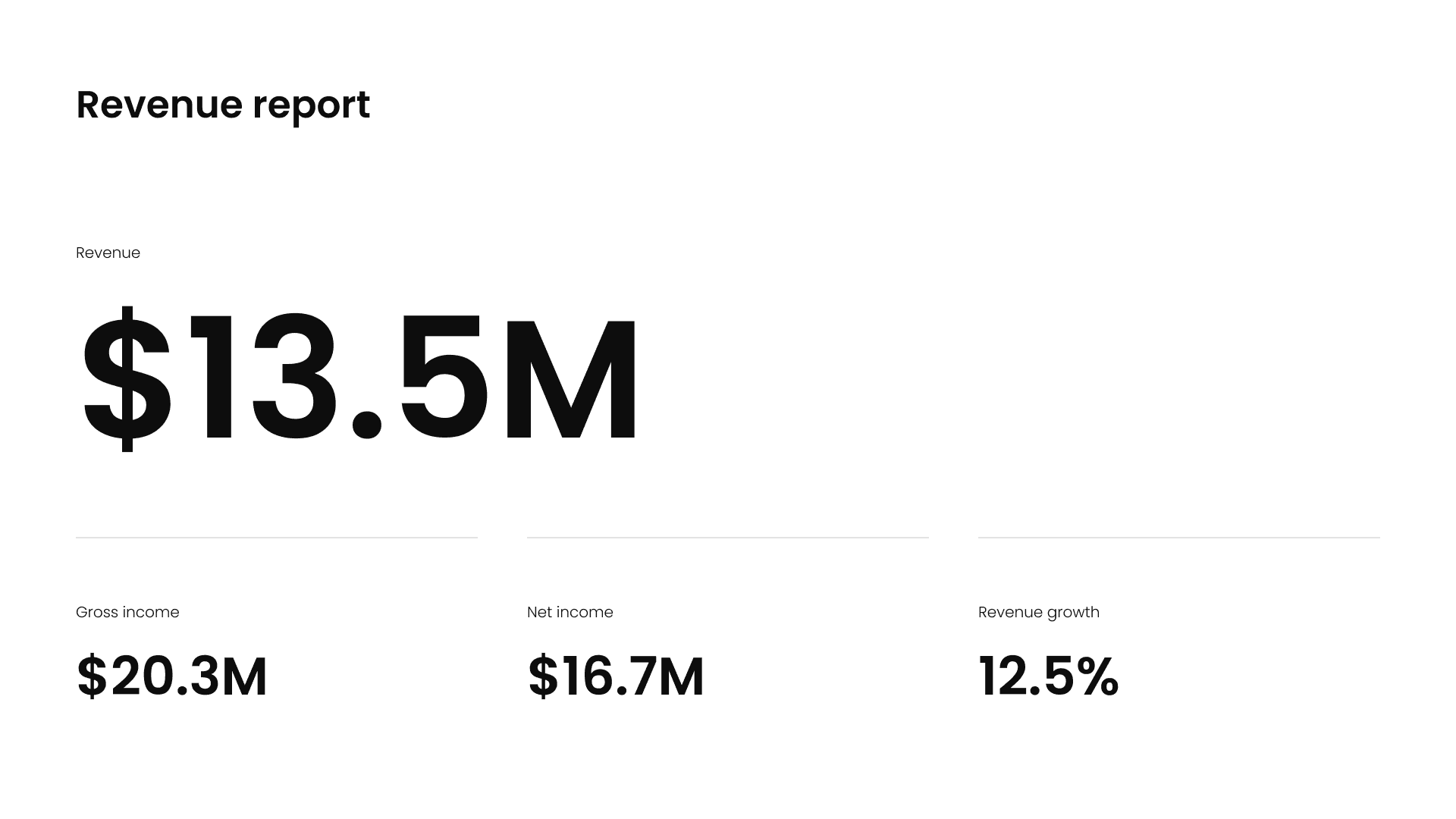 Revenue report

Revenue

$13.5M

Gross income

$20.3M

Net income

$16.7M

Revenue growth

12.5%