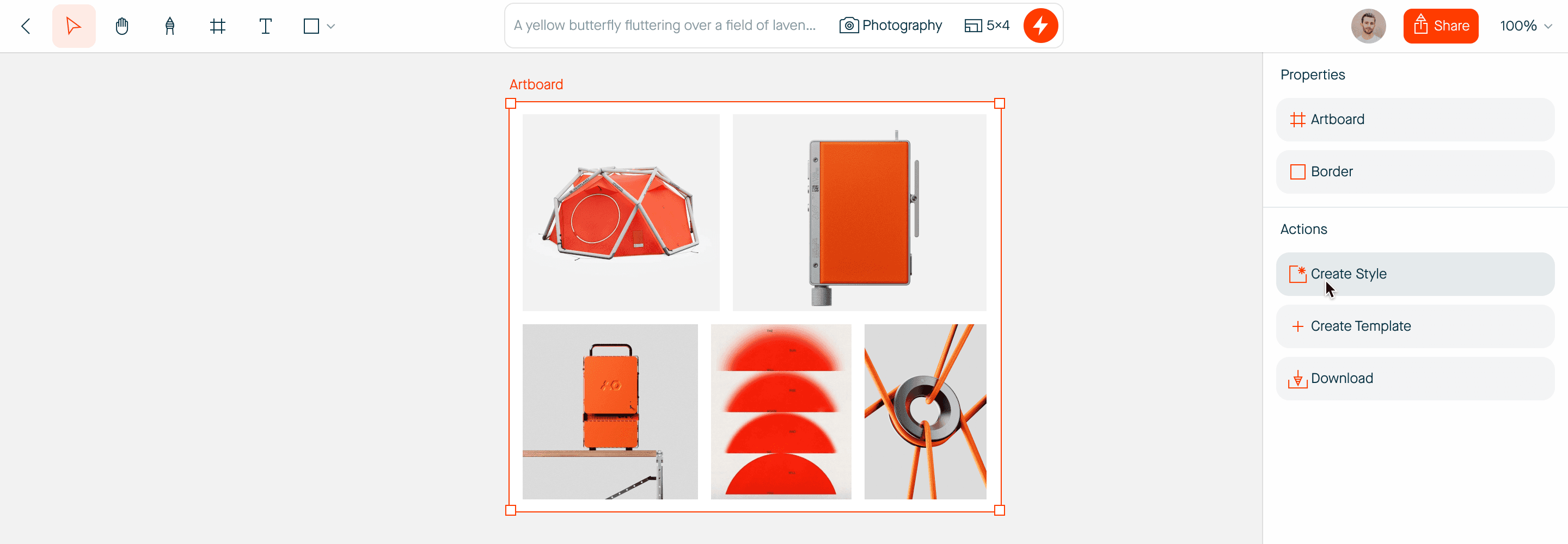 A yellow butterfly fluttering over a field of laven...
Photography
5×4
Share
100%

Artboard

Properties
Artboard
Border

Actions
Create Style
Create Template
Download